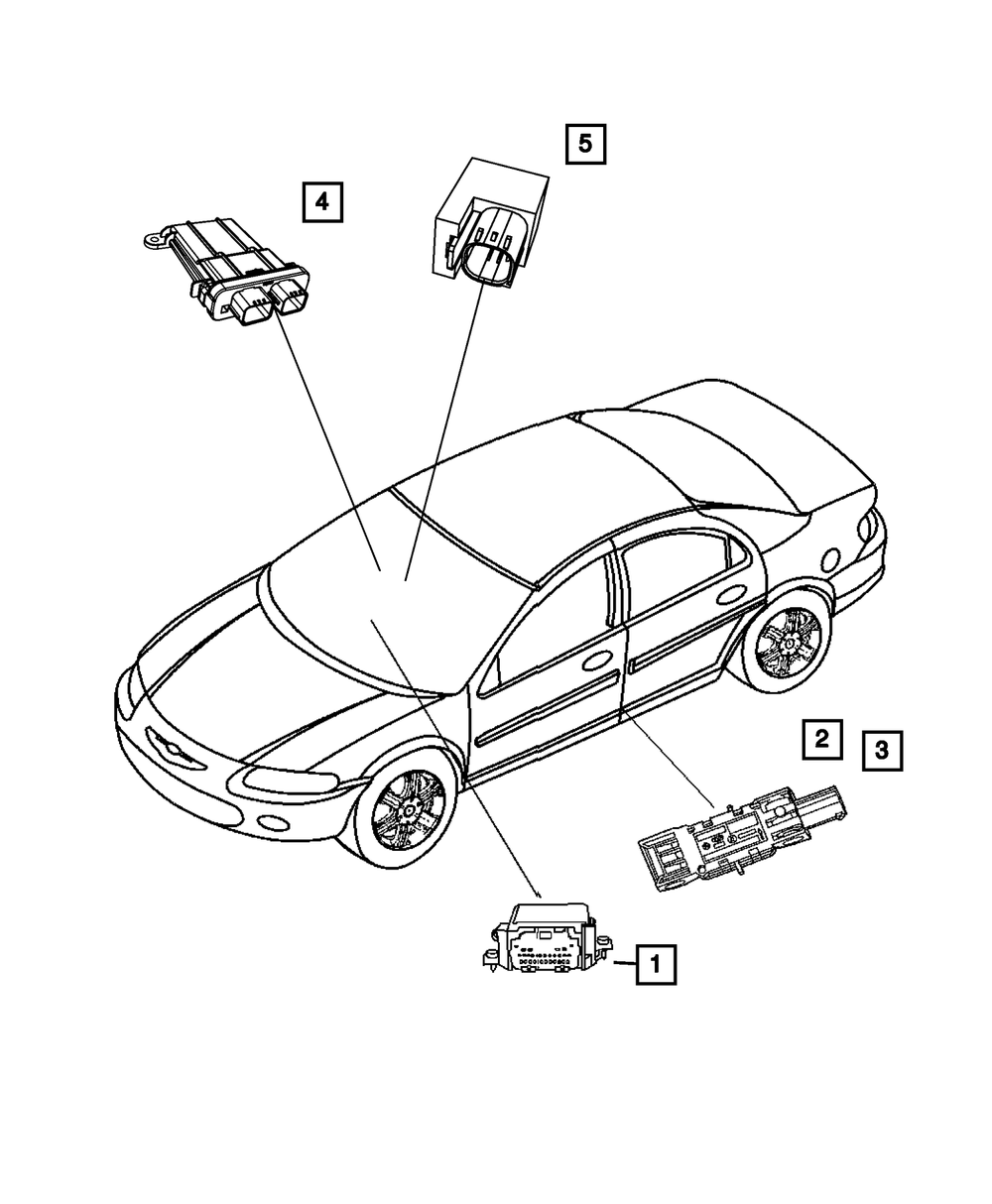 5

4

2

3

1