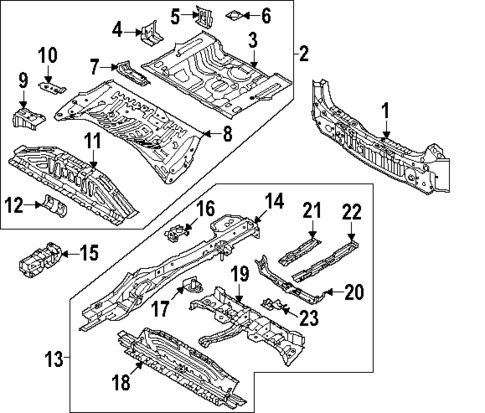 5
6
4
3
2
10
7
9
8
1
11
12
16
14
21
22
15
19
20
17
23
13
18