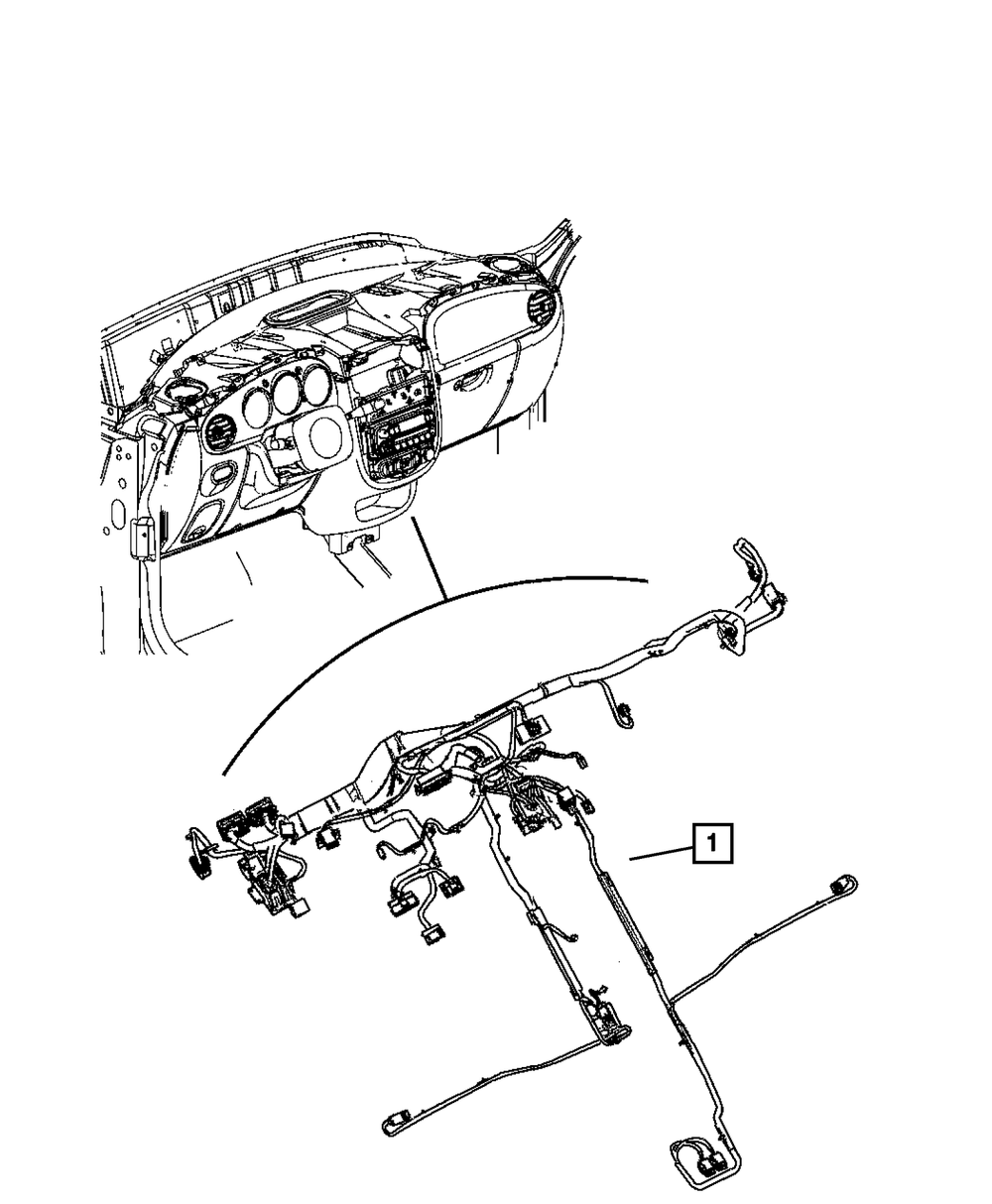 1