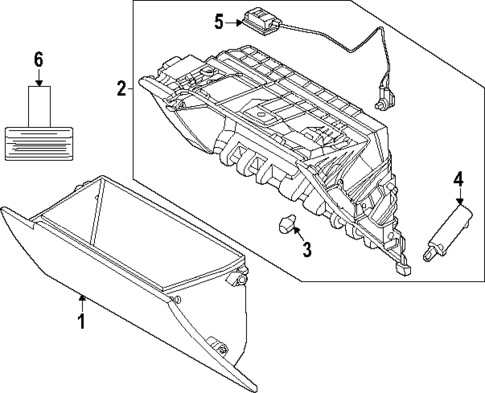 5
6
2
4
3
1