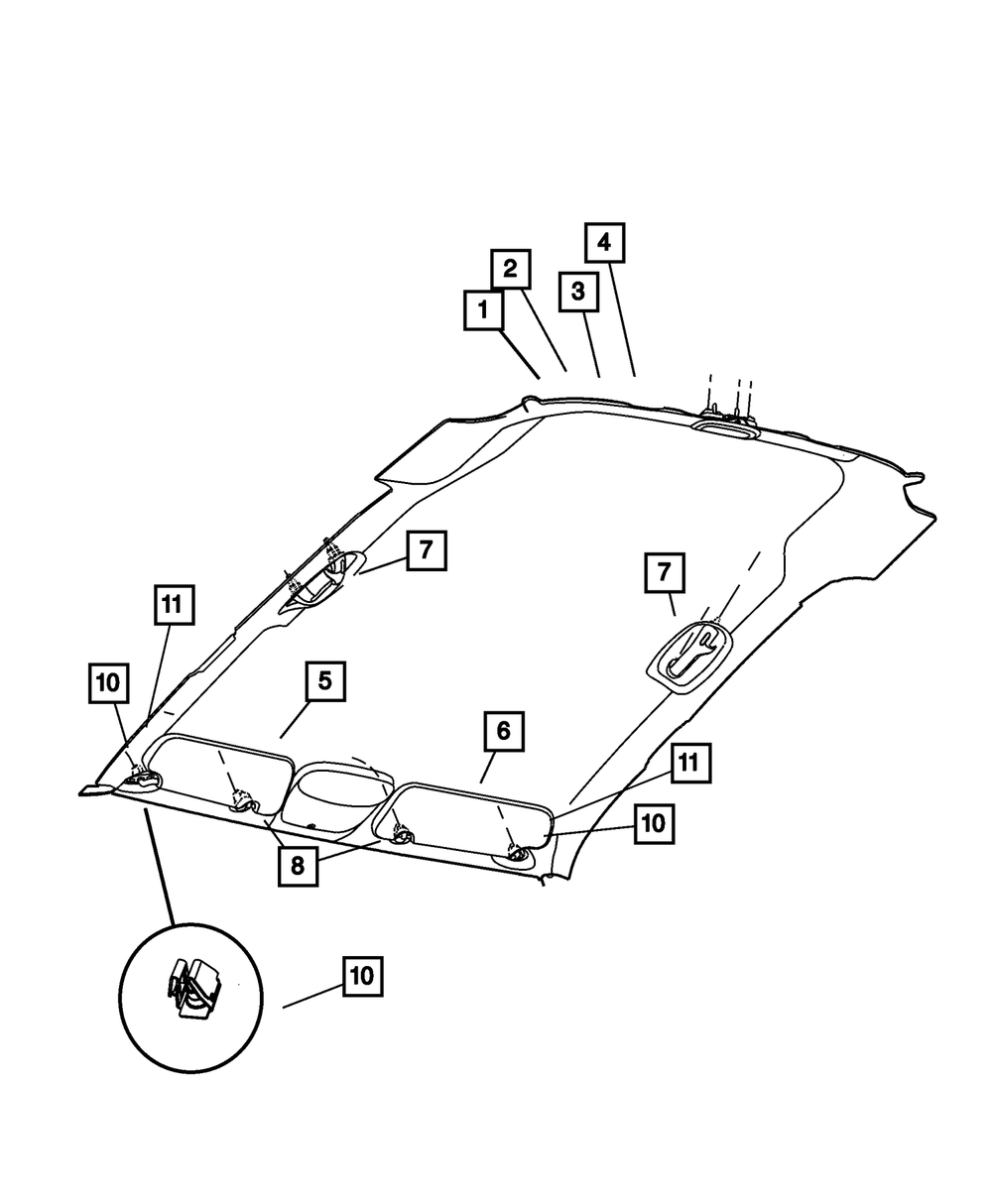 4
2
3
1
7
7
11
10
5
6
11
10
8
10