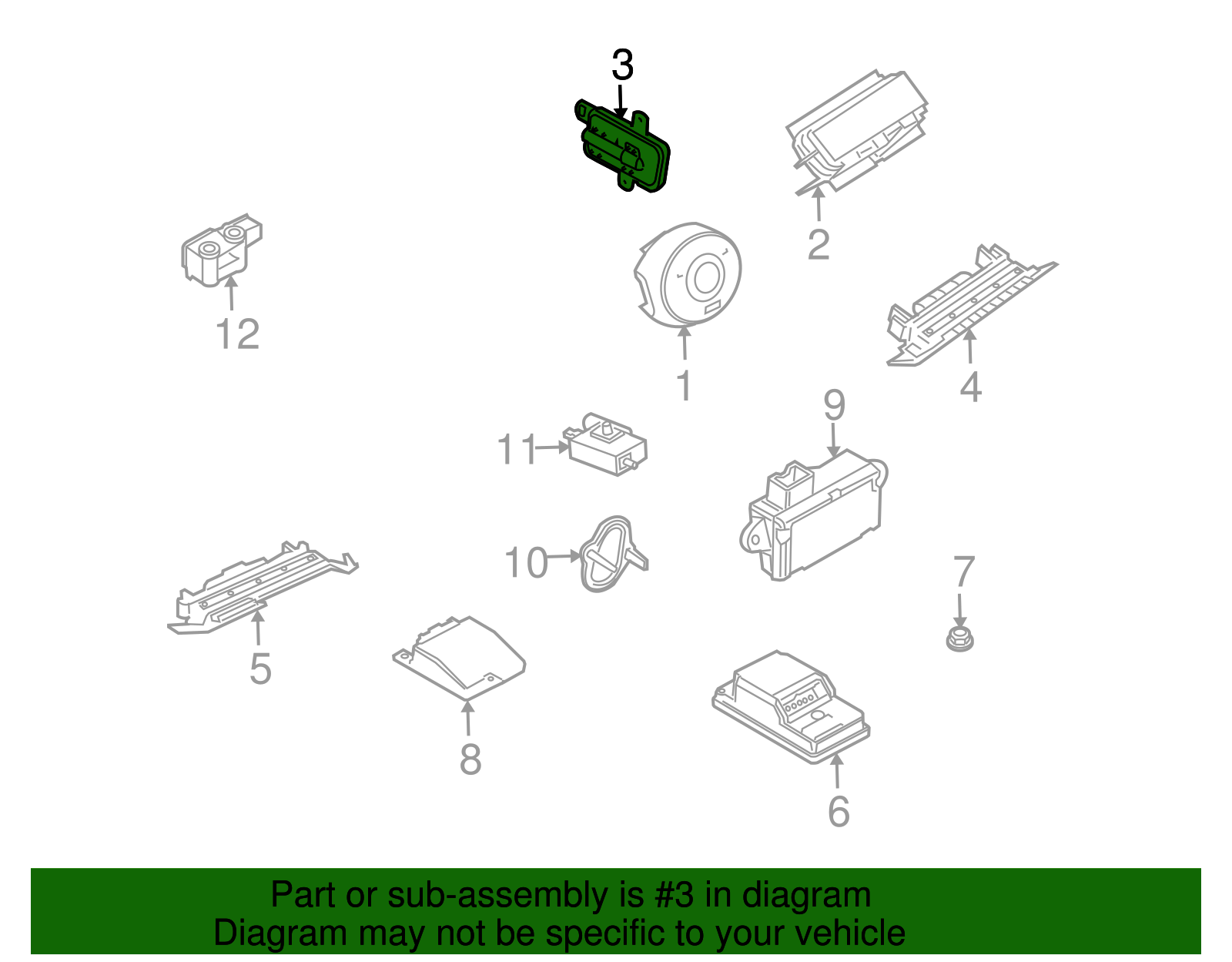 3
2
12
1
4
9
11
10
7
5
8
6

Part or sub-assembly is #3 in diagram
Diagram may not be specific to your vehicle