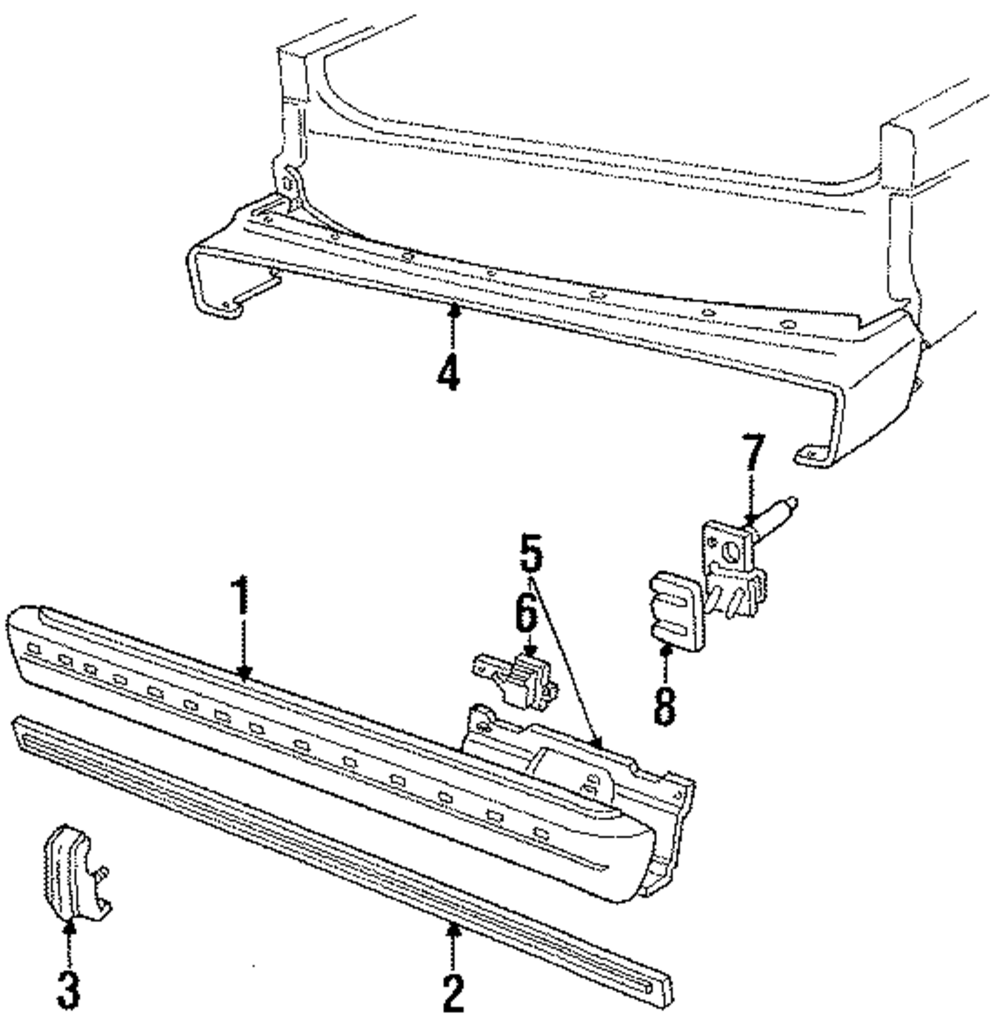 4
7
5
1
6
8
3
2