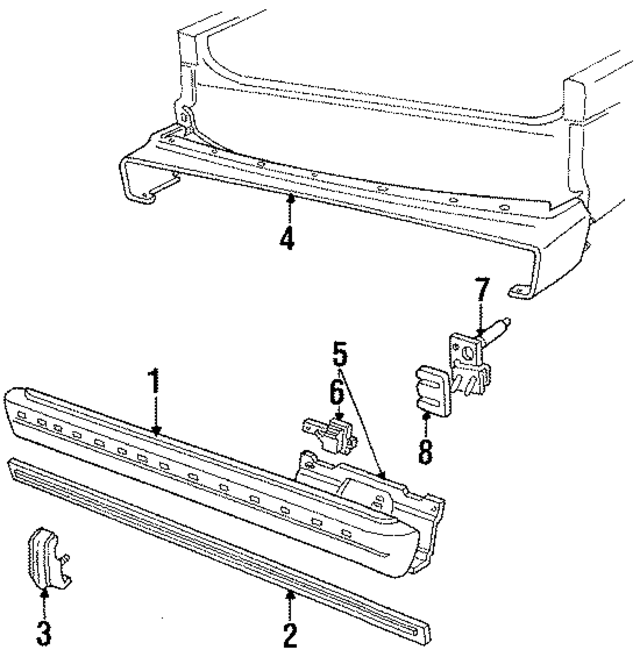 4
7
5
1
6
8
3
2