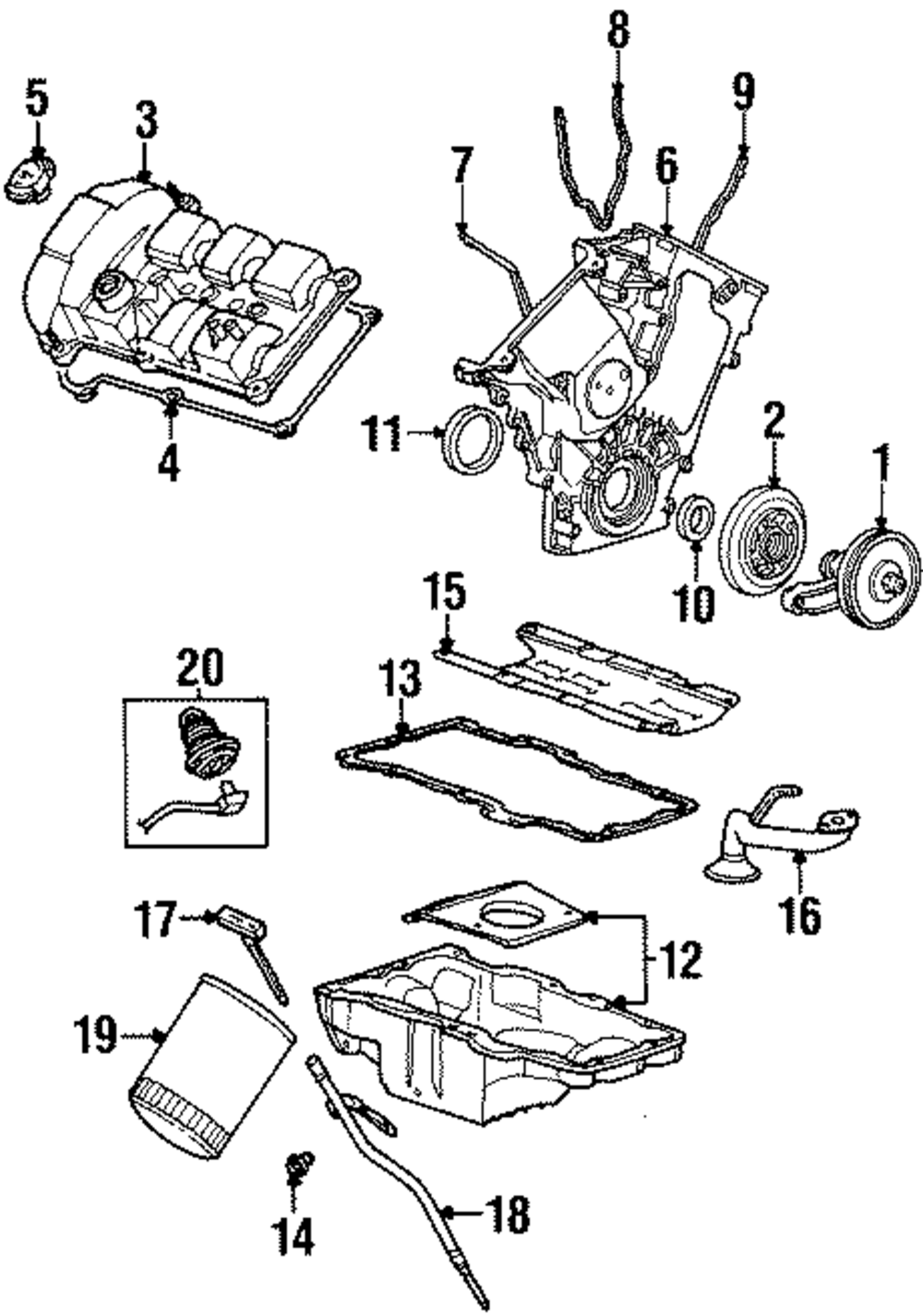 5
3
8
9
7
6
4
11
2
1
10
15
20
13
16
17
12
19
14
18