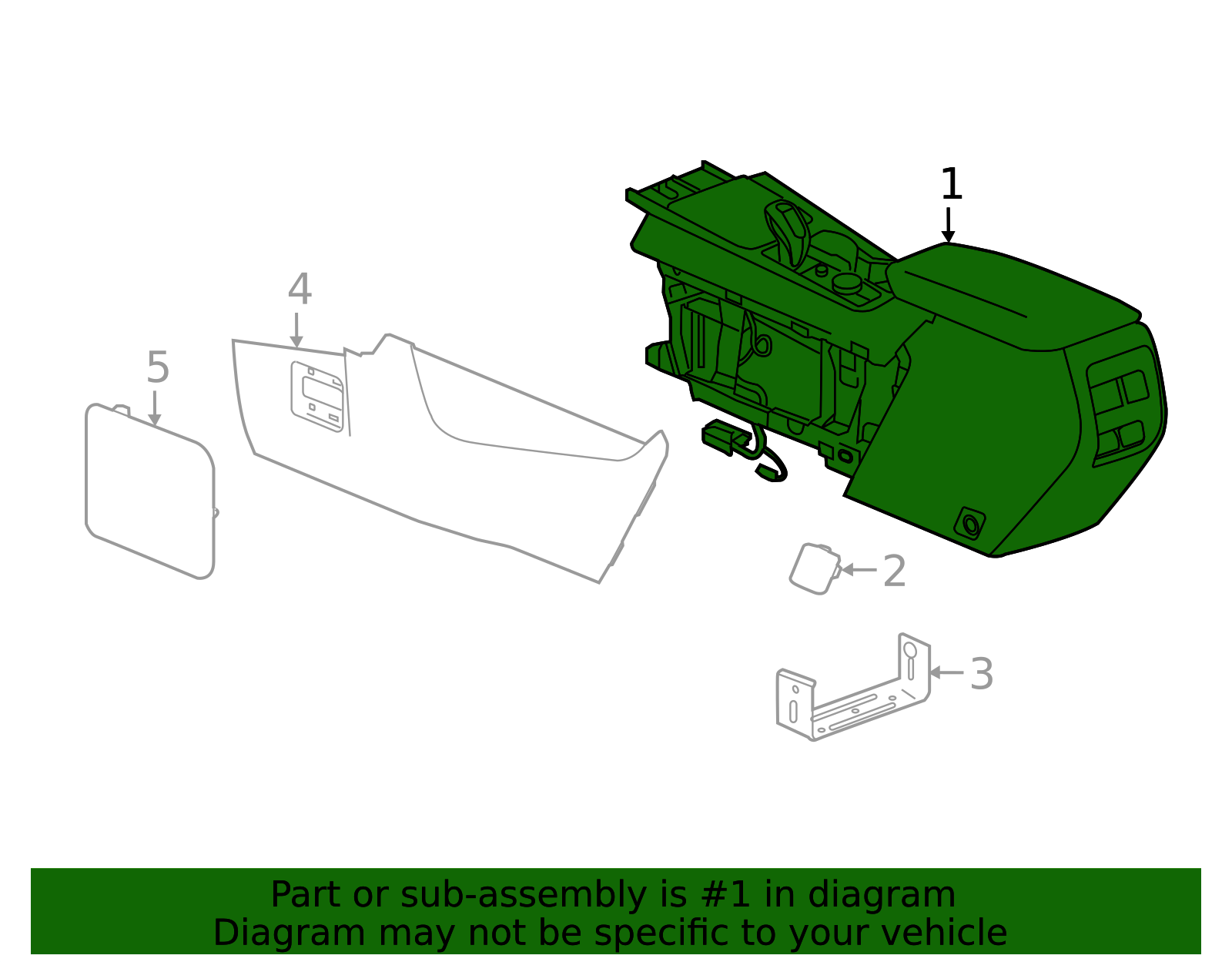 1
4
5
2
3
Part or sub-assembly is #1 in diagram
Diagram may not be specific to your vehicle