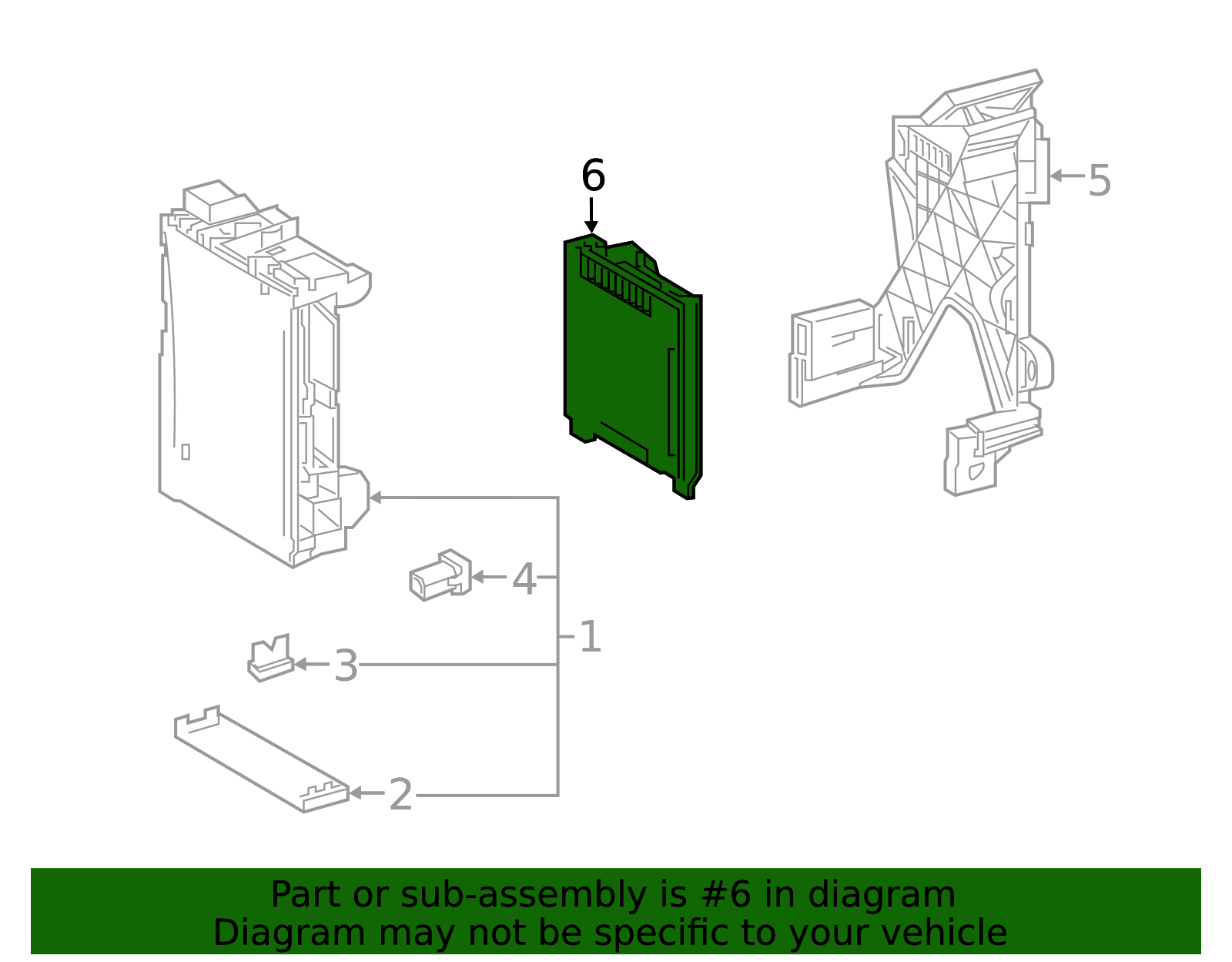 6

5

4

1

3

2

Part or sub-assembly is #6 in diagram
Diagram may not be specific to your vehicle