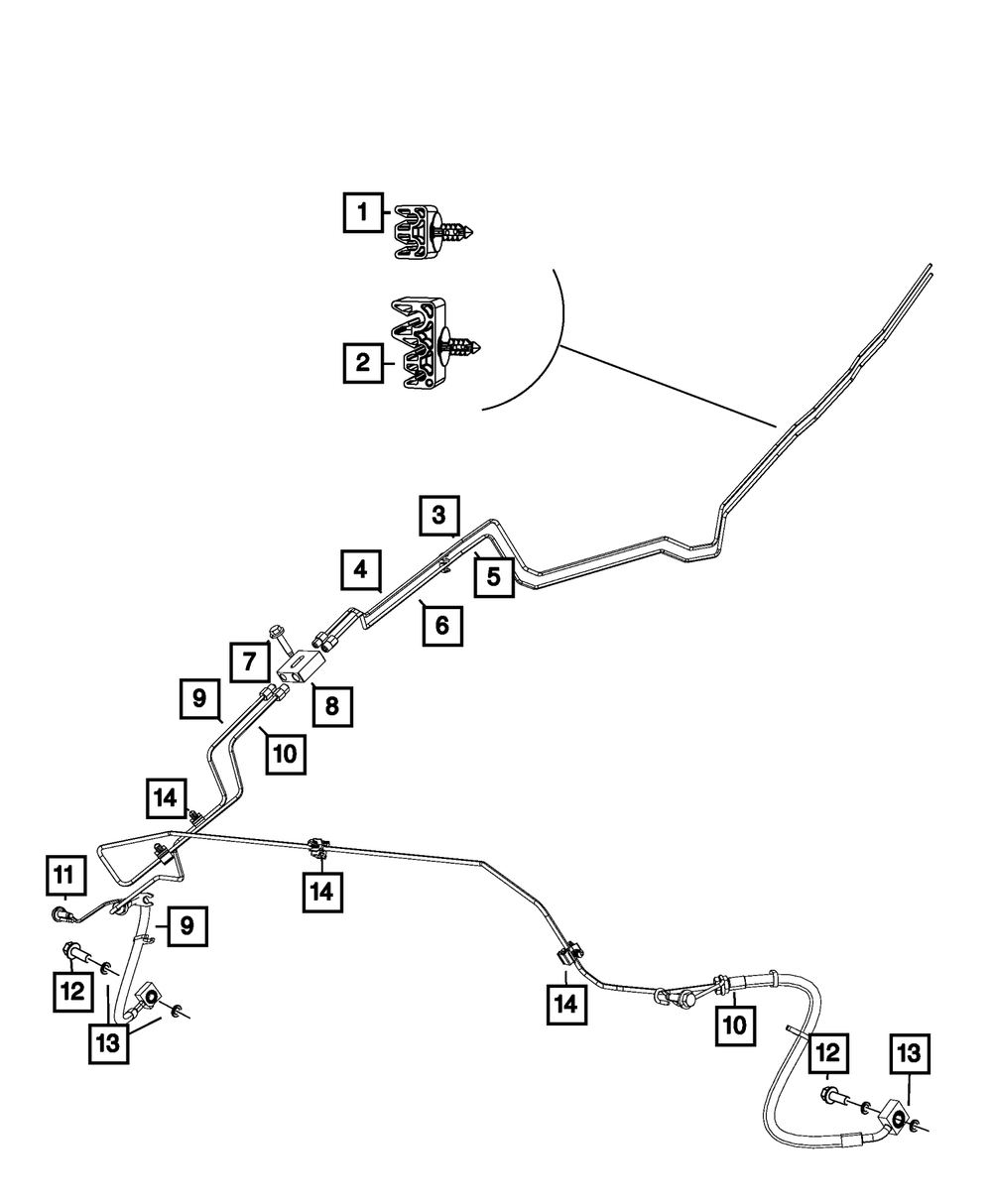 1
2
3
4
5
6
7
8
9
10
14
11
14
9
12
13
14
10
12
13