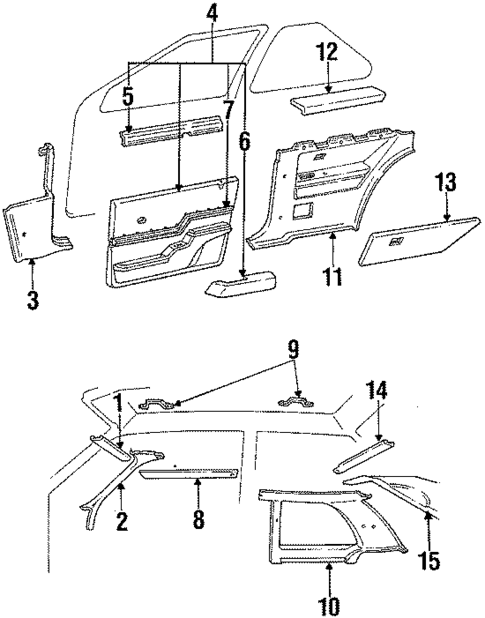 4
12
5
7
6
13
3
11
9
1
14
2
8
15
10