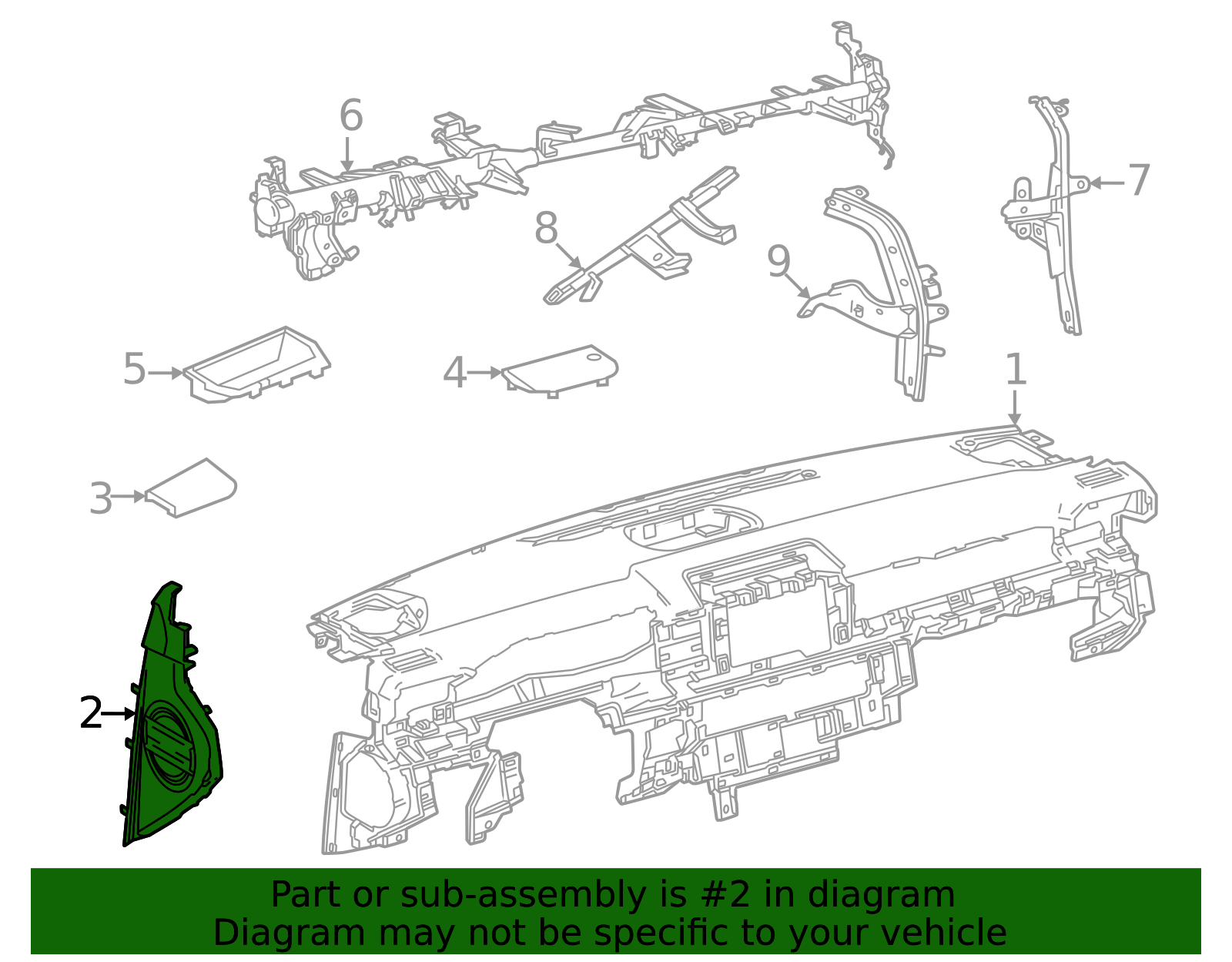 6

7

8

9

5

4

1

3

2

Part or sub-assembly is #2 in diagram
Diagram may not be specific to your vehicle