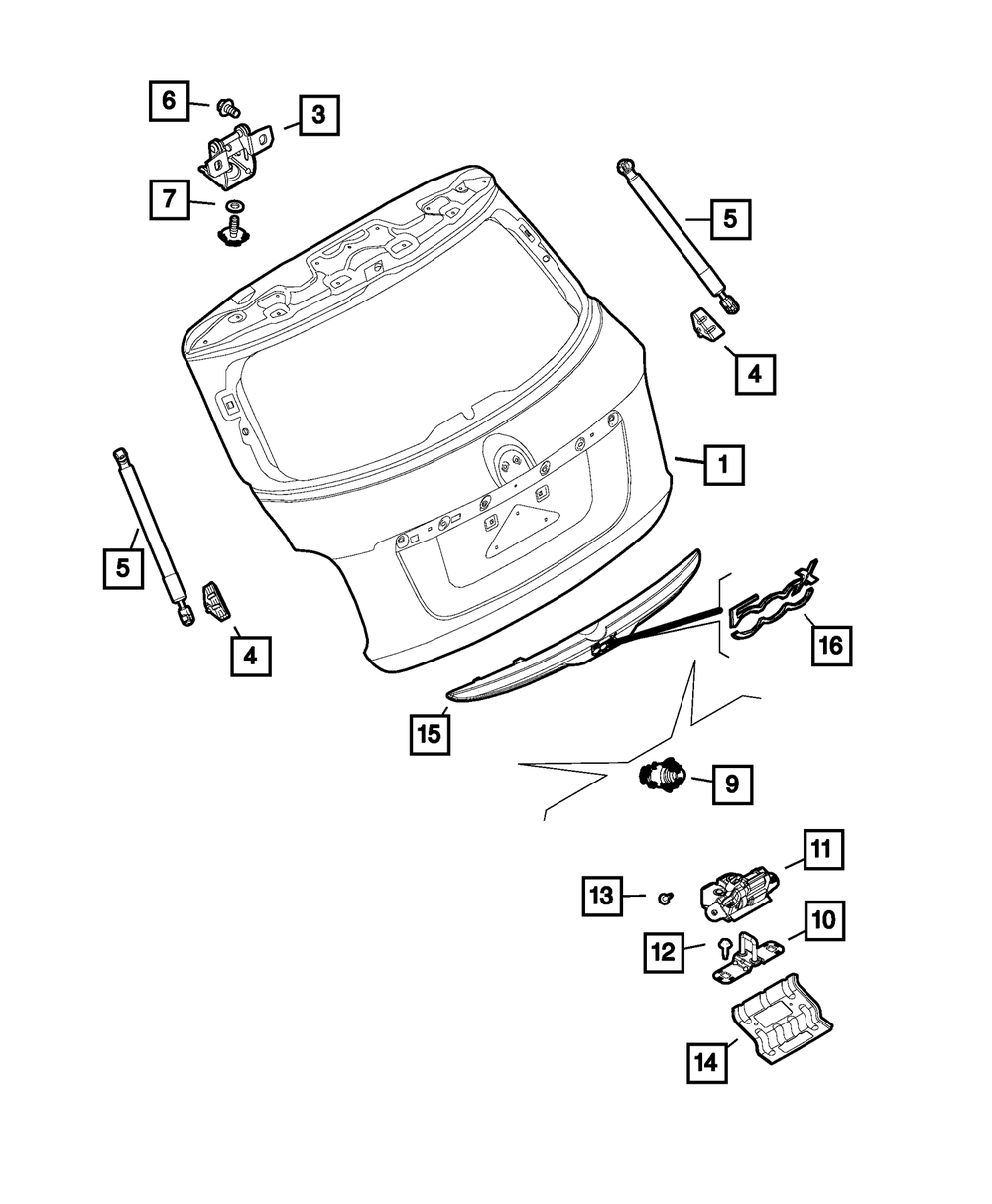 6
3
7
5
4
1
5
4
16
15
9
11
13
10
12
14