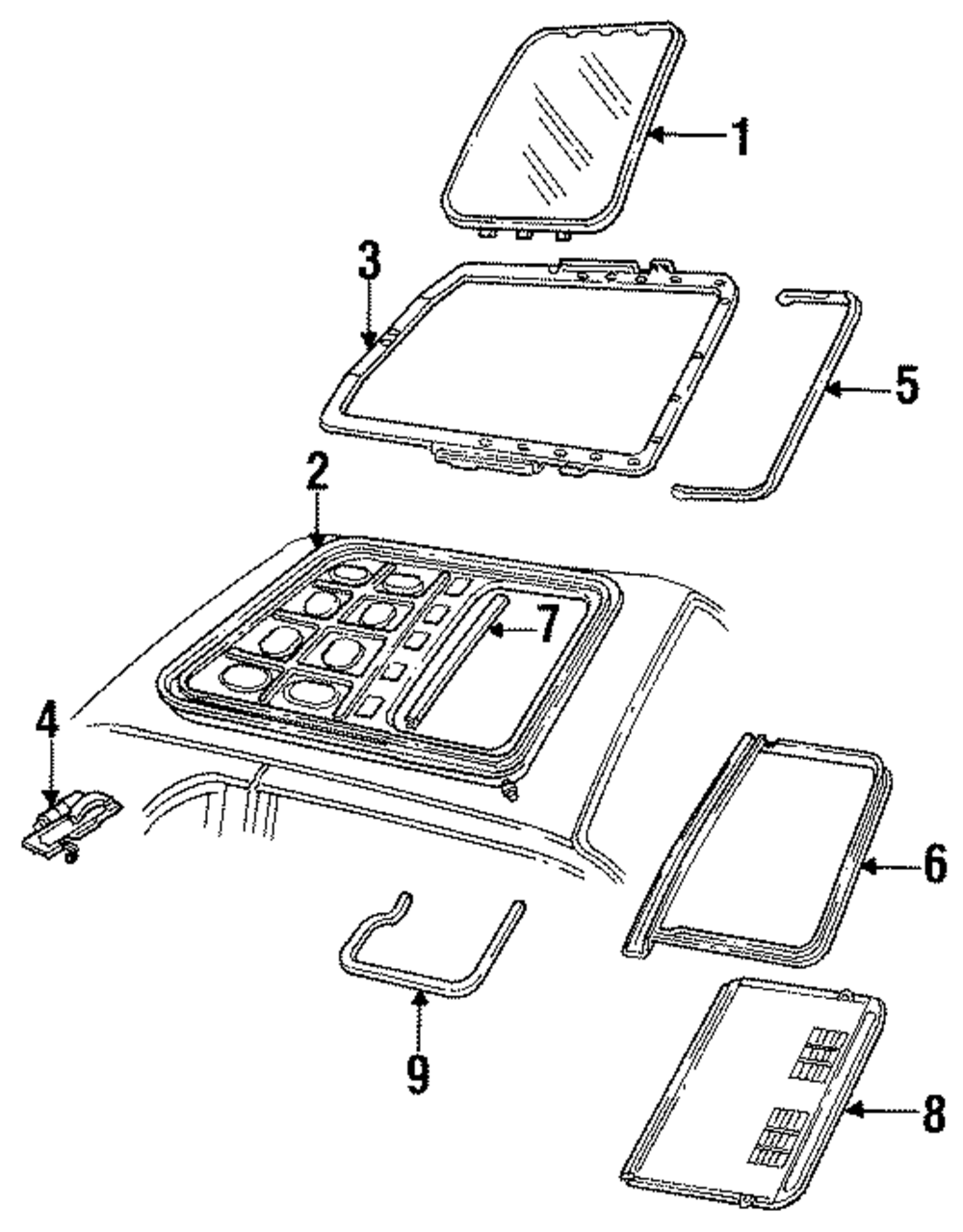 1
3
5
2
7
4
6
9
8