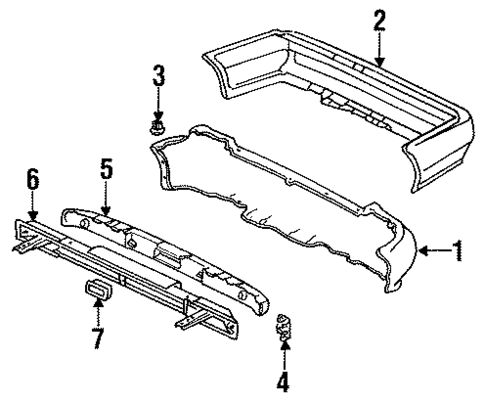 2
3
5
6
1
7
4