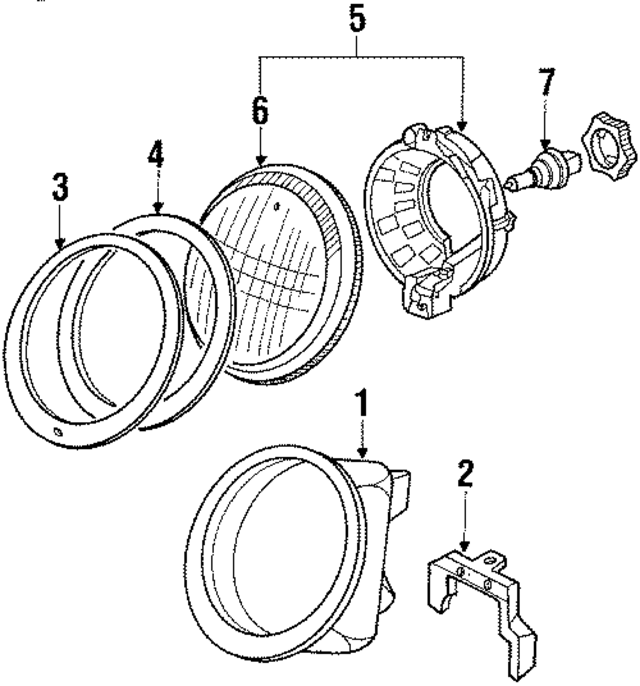 5
7
6
4
3
1
2