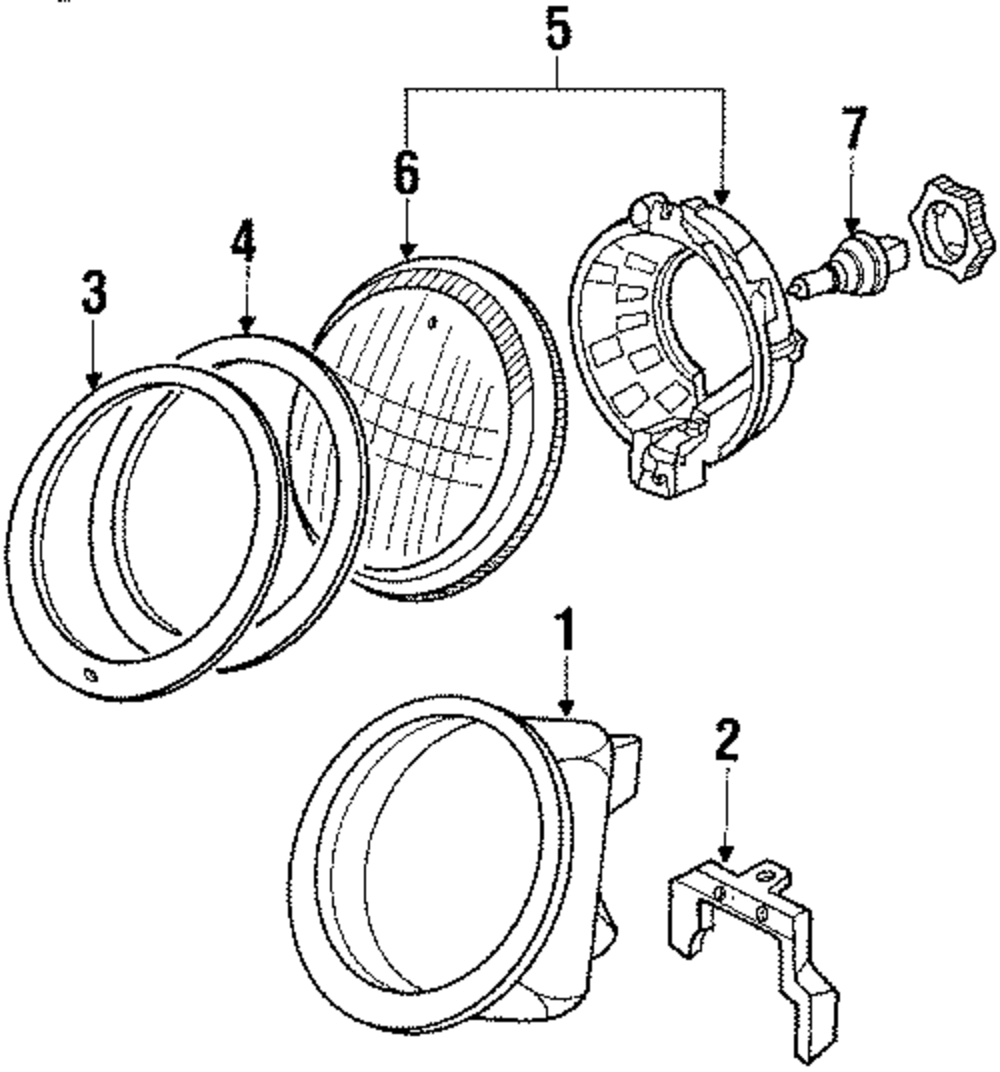 5
7
6
4
3
1
2