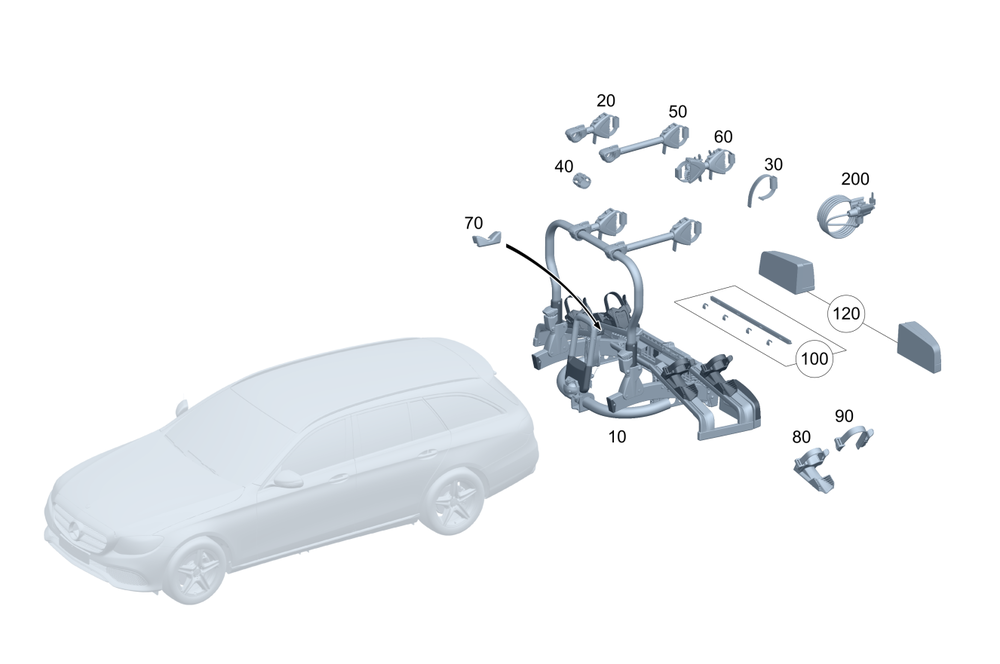 20
50
60
40
30
200
70
120
100
10
90
80