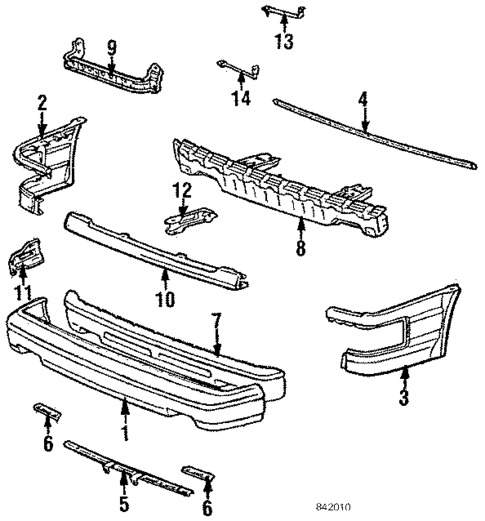 13
9
14
2
4
12
8
11
10
7
3
1
6
5
6
842010