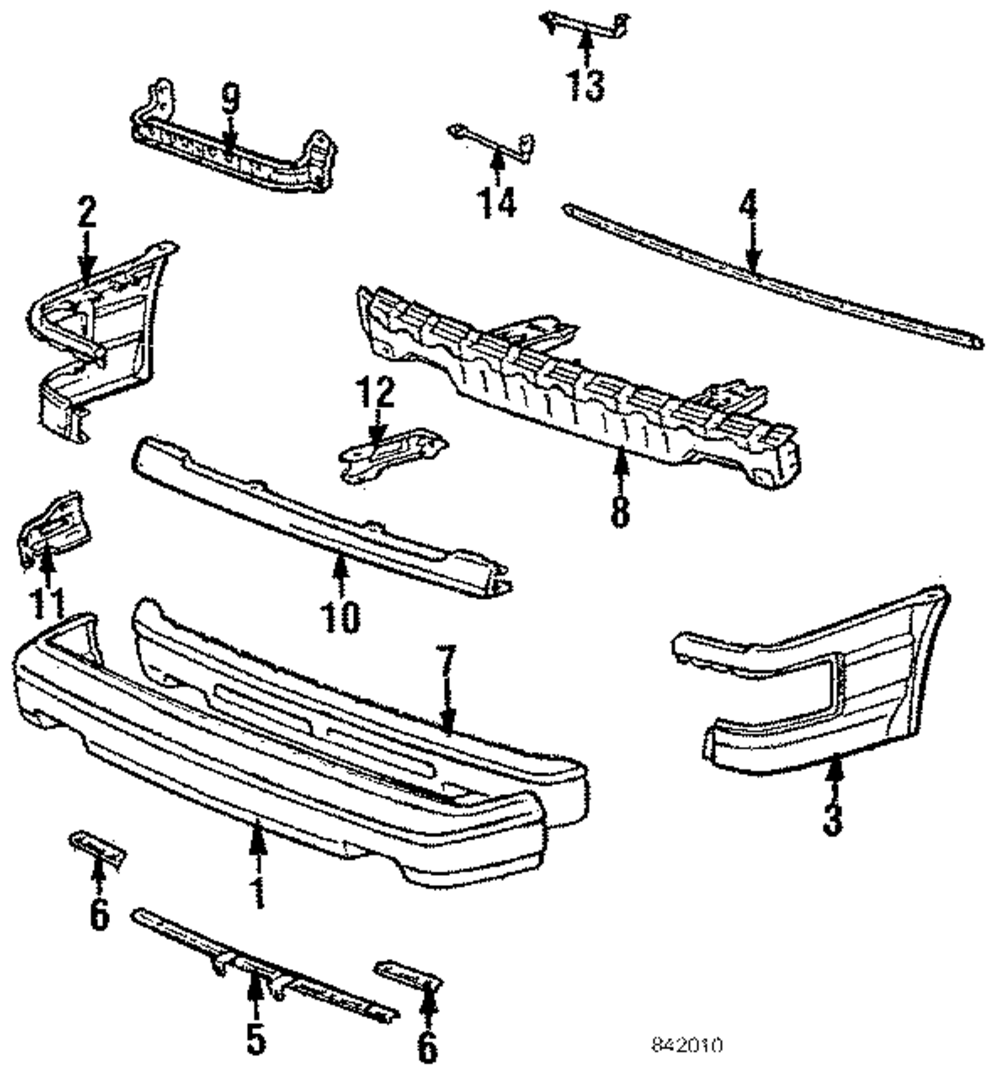 13
9
14
2
4
12
8
11
10
7
3
1
6
5
6
842010