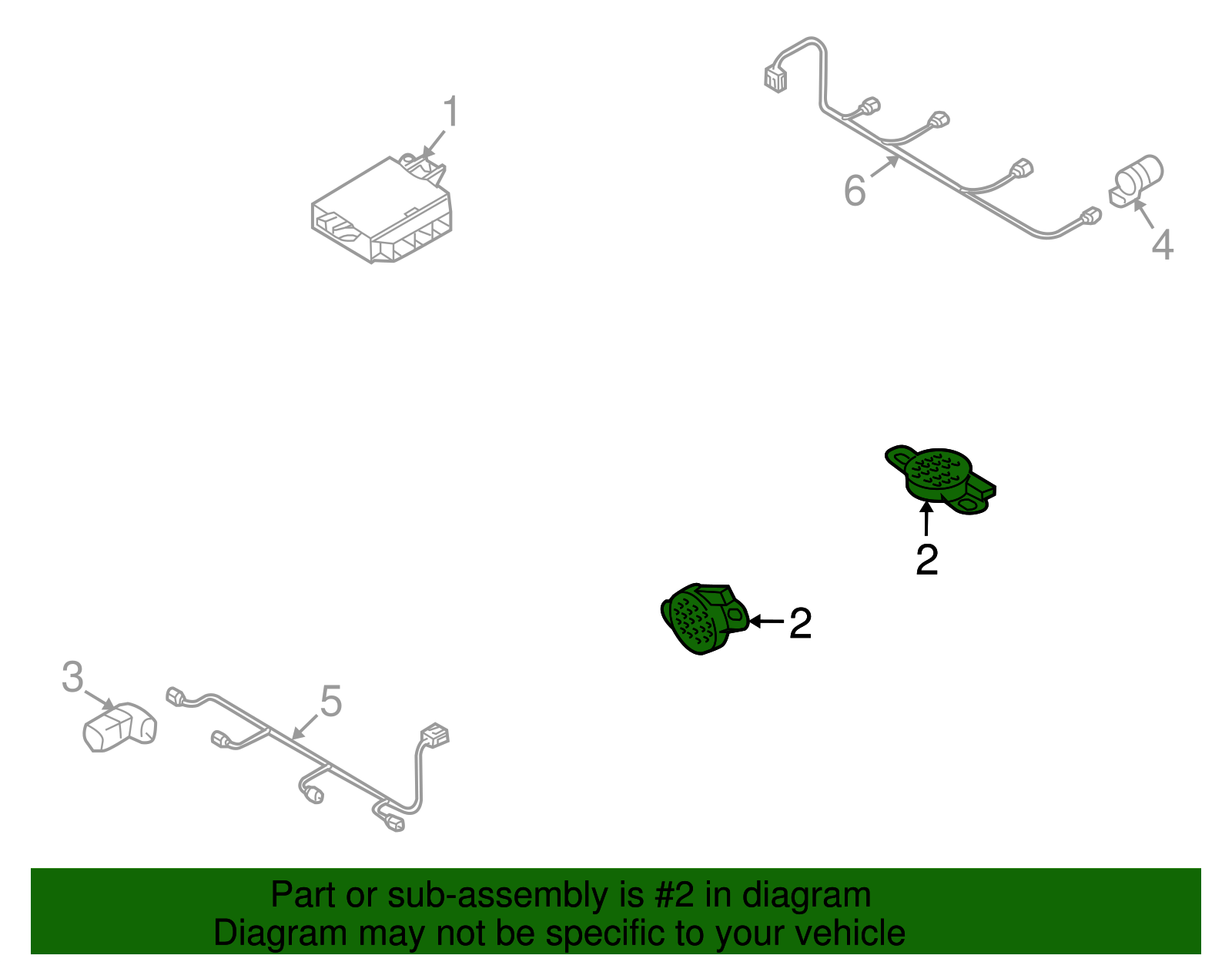 1

6

4

2

2

3

5

Part or sub-assembly is #2 in diagram
Diagram may not be specific to your vehicle