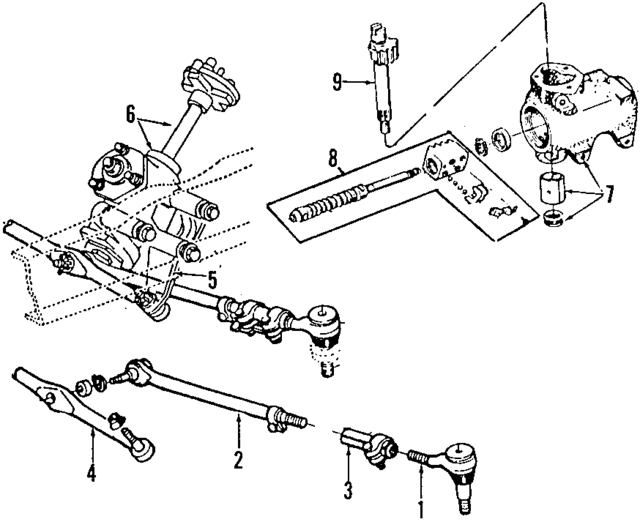 9
6
8
7
5
4
2
3
1