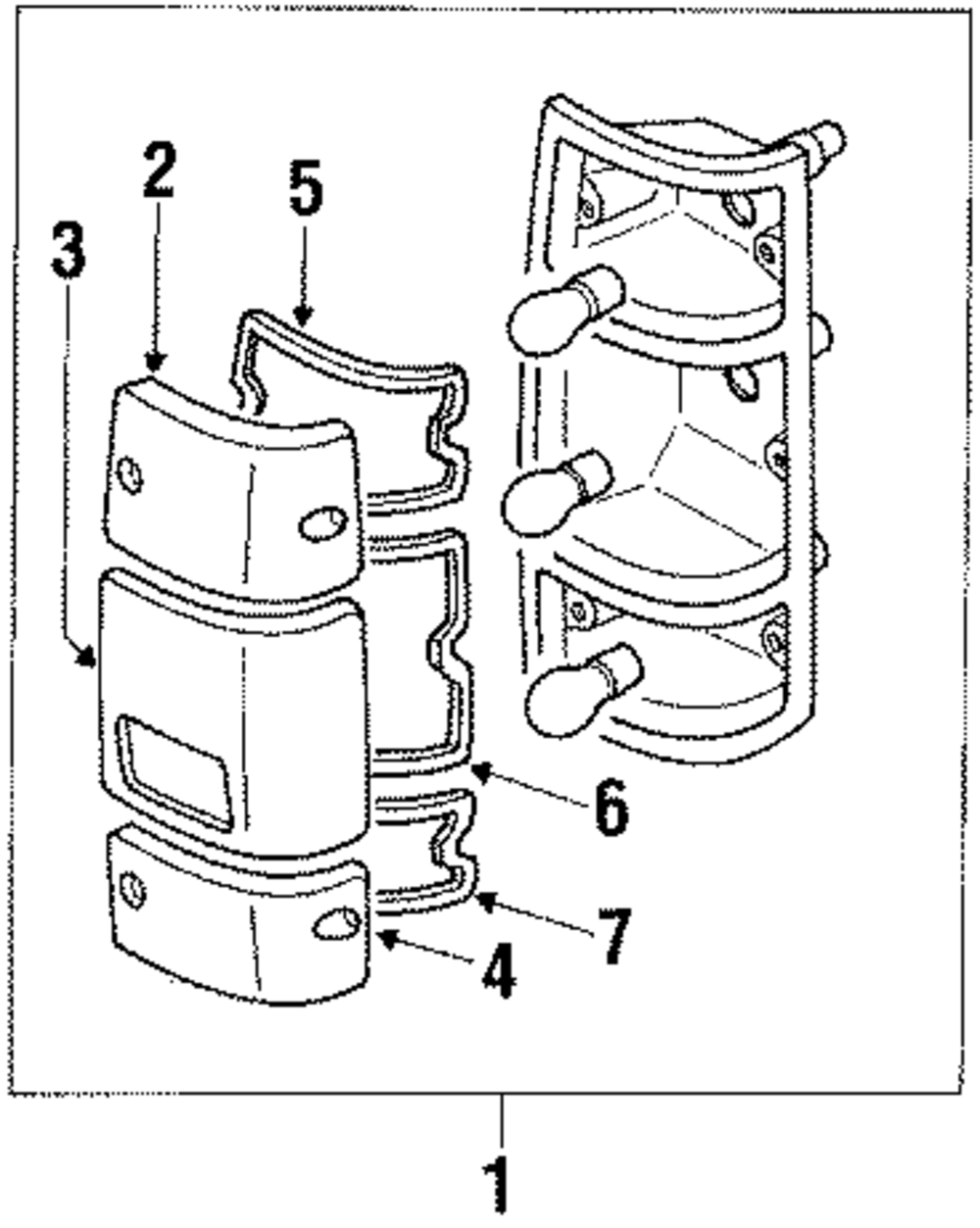 2
5
3
6
7
4
1