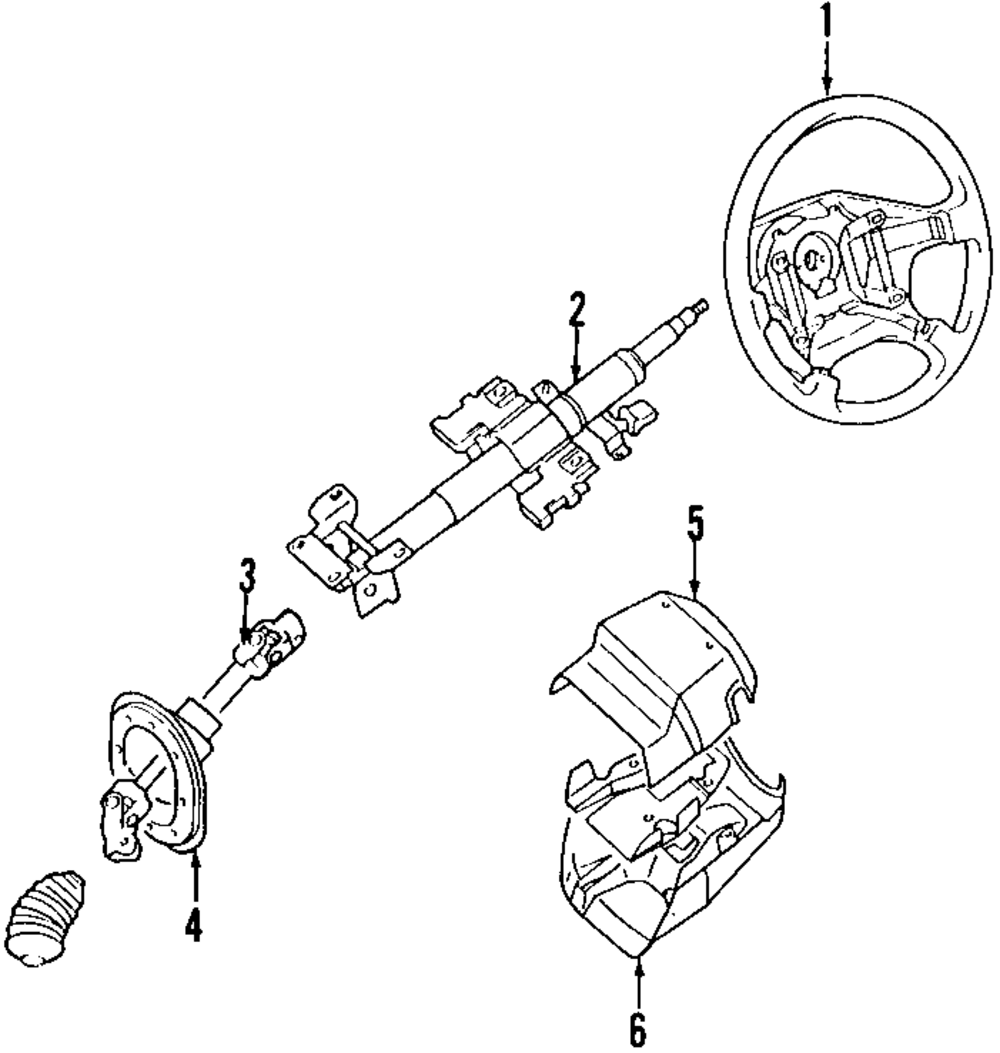 1
2
3
4
5
6