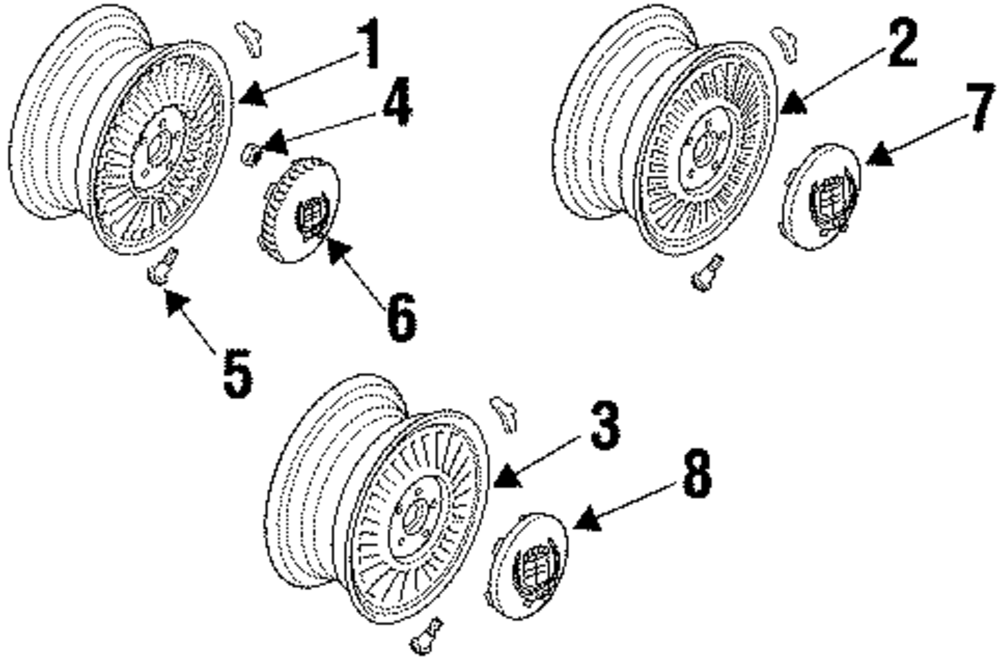 1
4
6
5
2
7
3
8