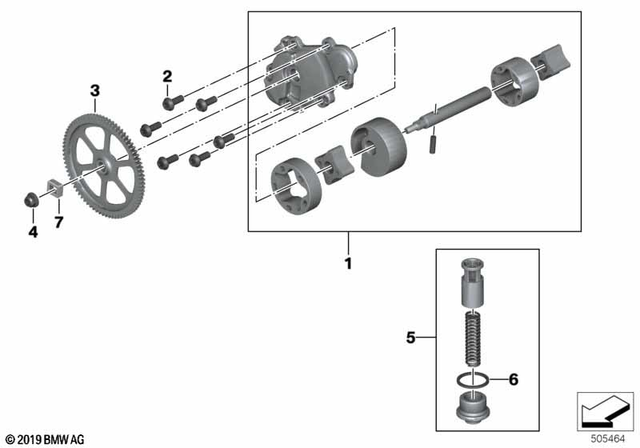 2
3
4
7
1
5
6
© 2019 BMW AG
505464