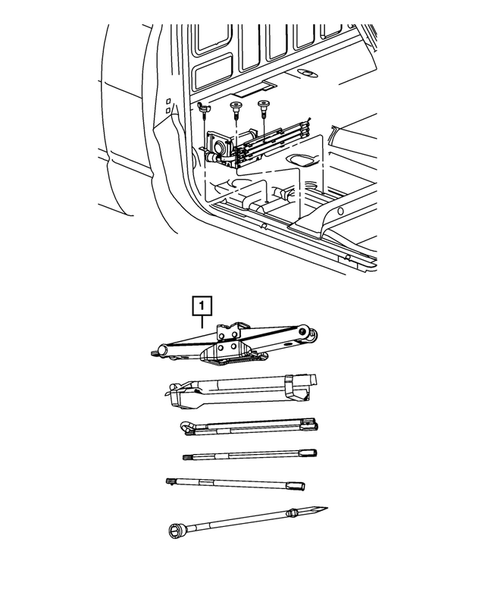 1