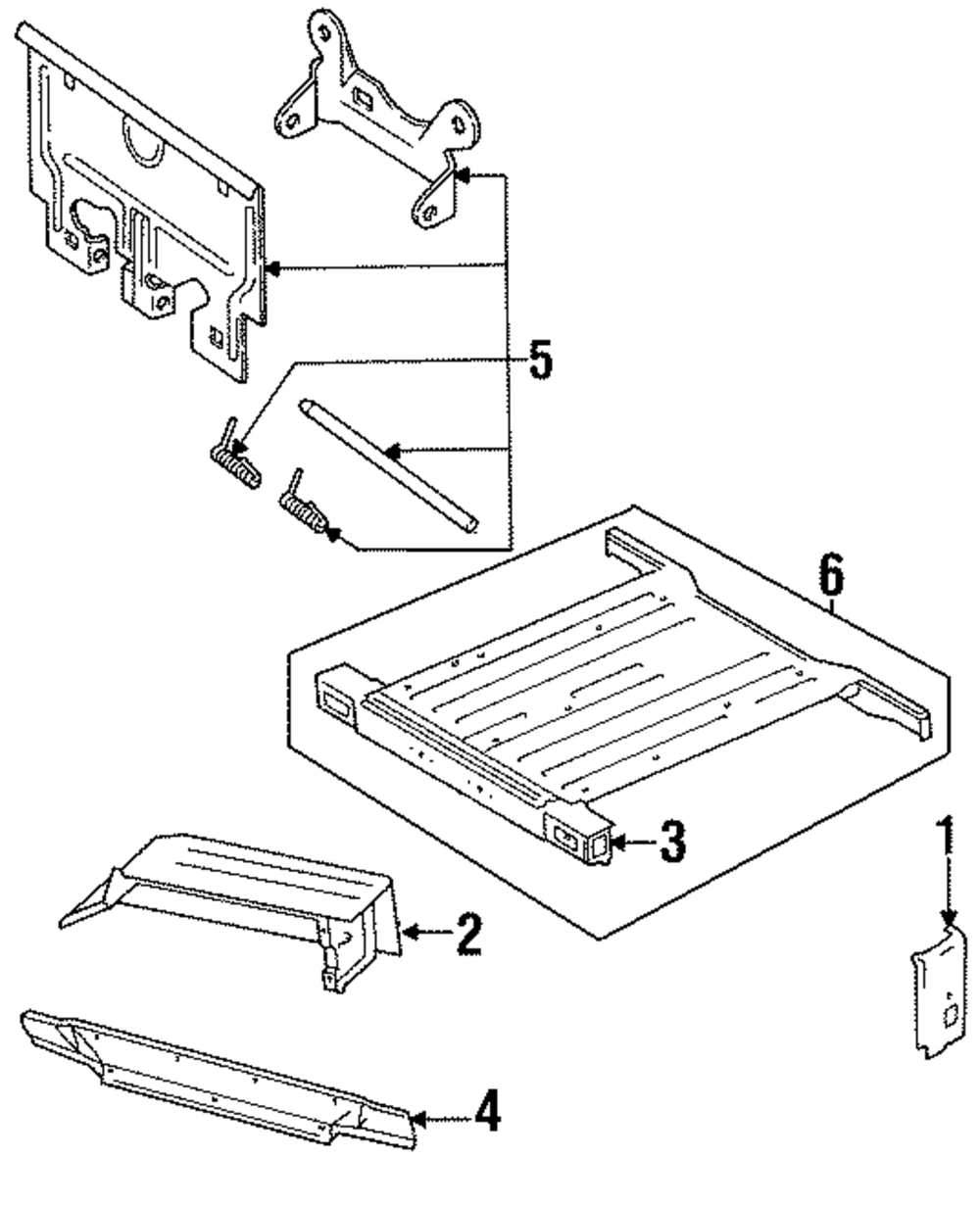 5
6
3
1
2
4