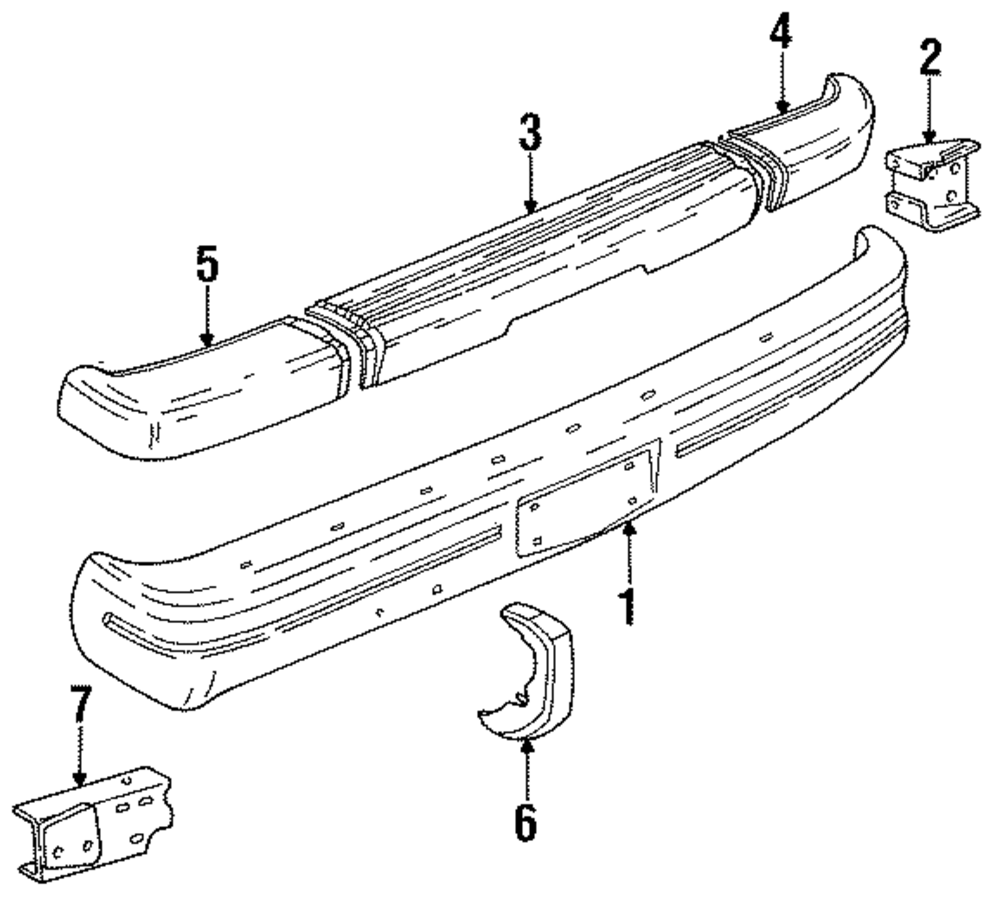 4
2
3
5
1
7
6