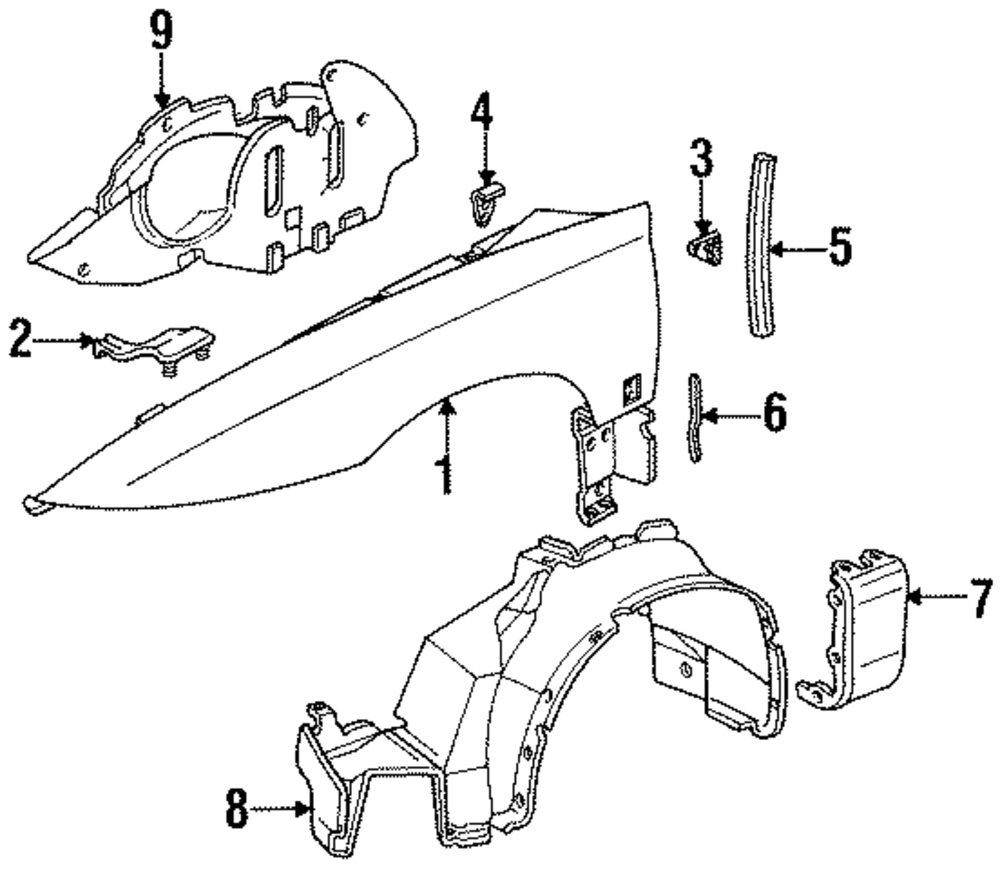 9
4
3
5
2
6
1
7
8