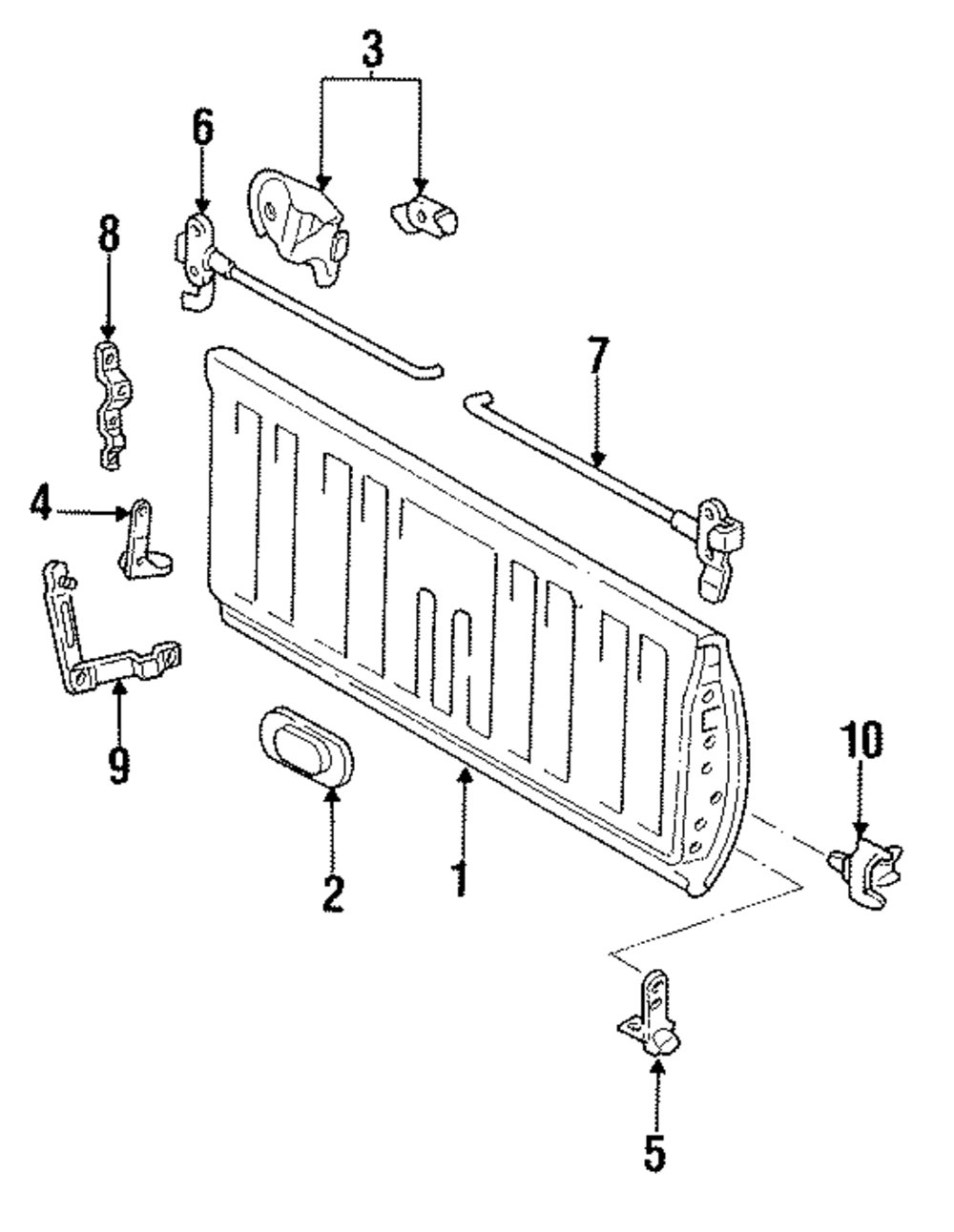 3
6
8
7
4
9
10
2
1
5