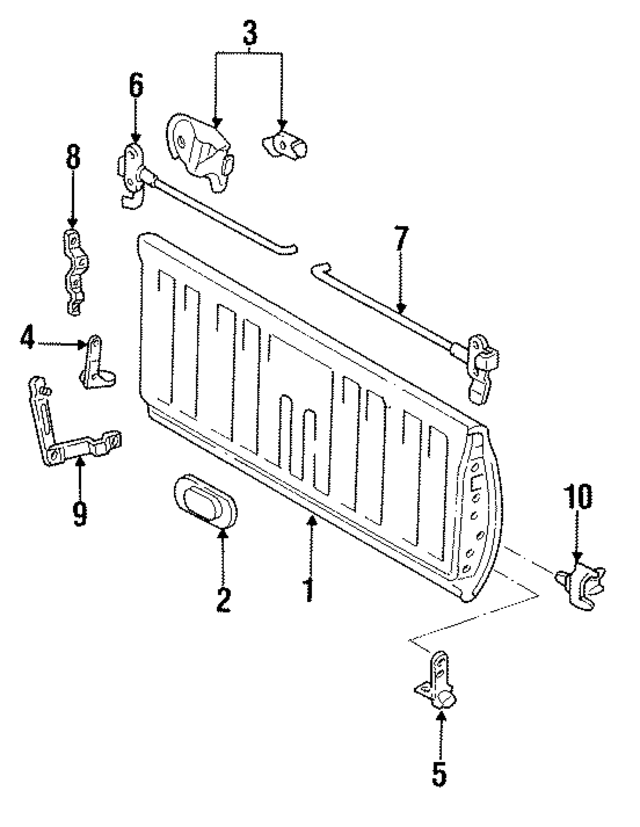 3
6
8
7
4
9
10
2
1
5