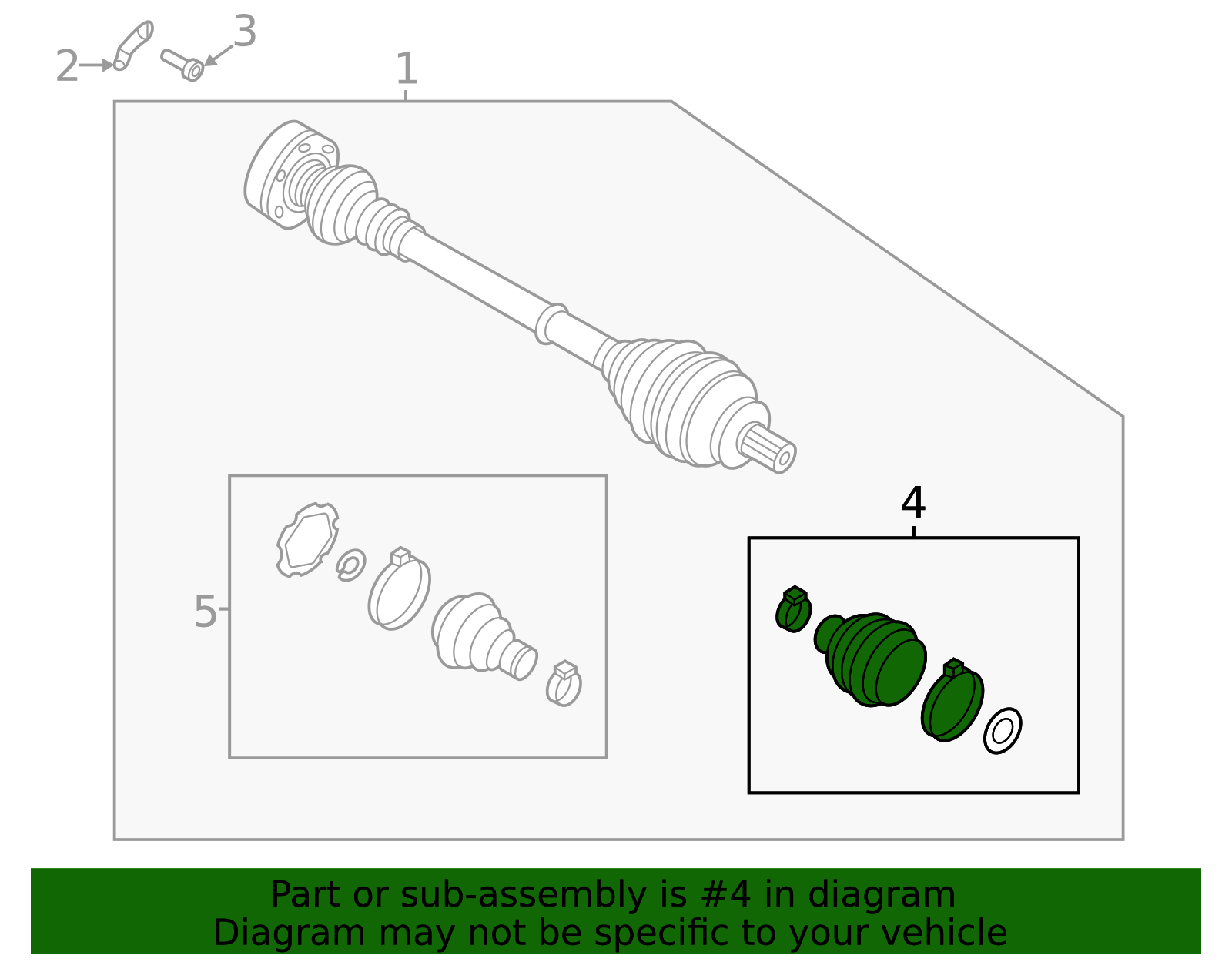 2
3
1
4
5

Part or sub-assembly is #4 in diagram
Diagram may not be specific to your vehicle