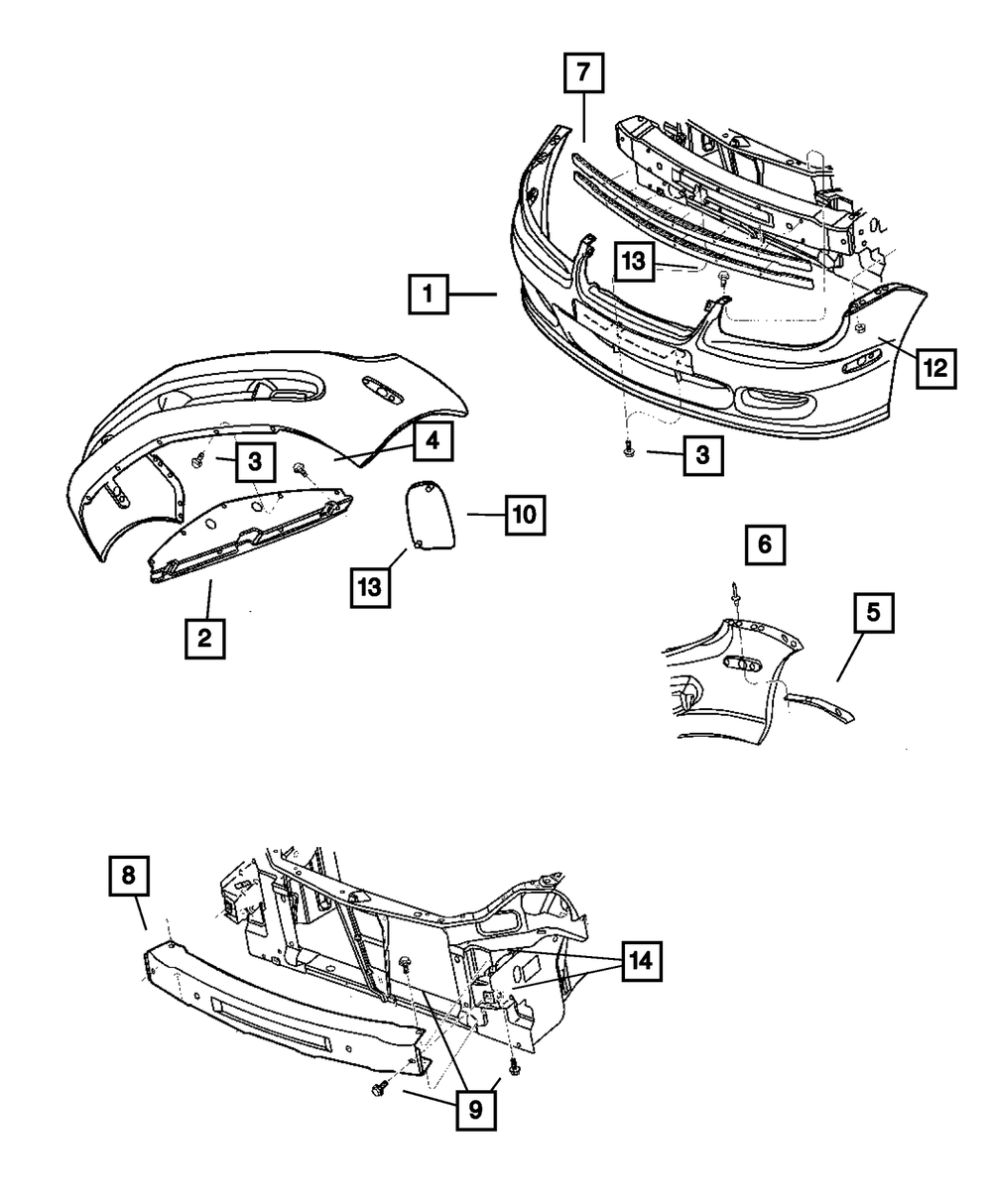 7

13

1

12

3

4

3

10

13

2

6

5

8

14

9