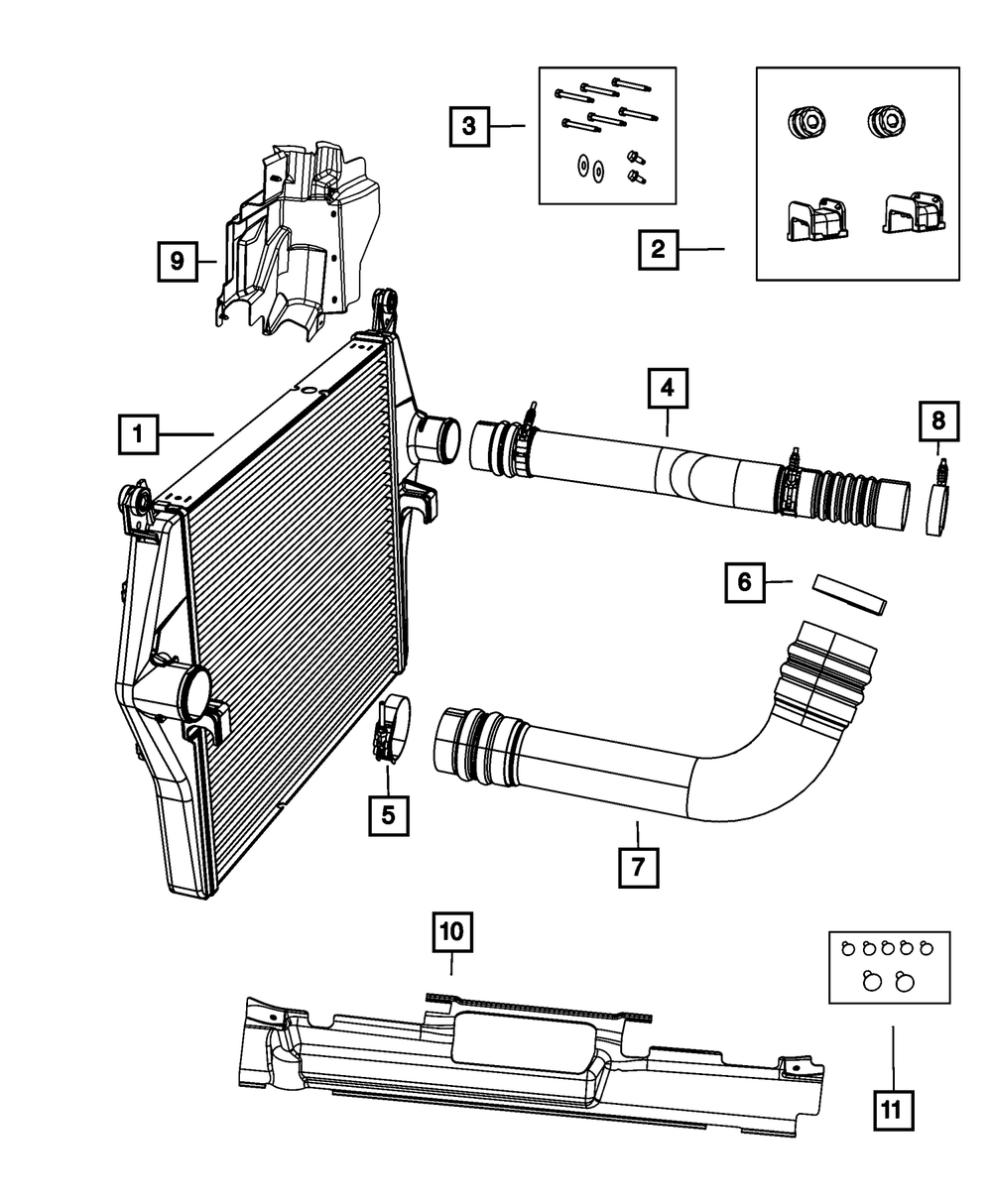 3
2
9
1
4
8
6
5
7
10
11