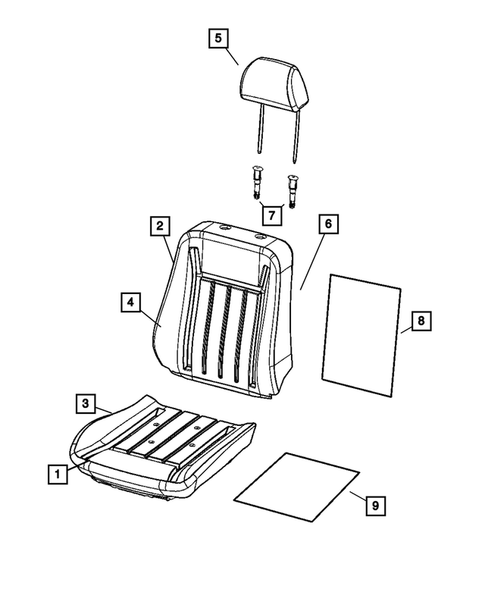 5
7
2
6
4
8
3
1
9