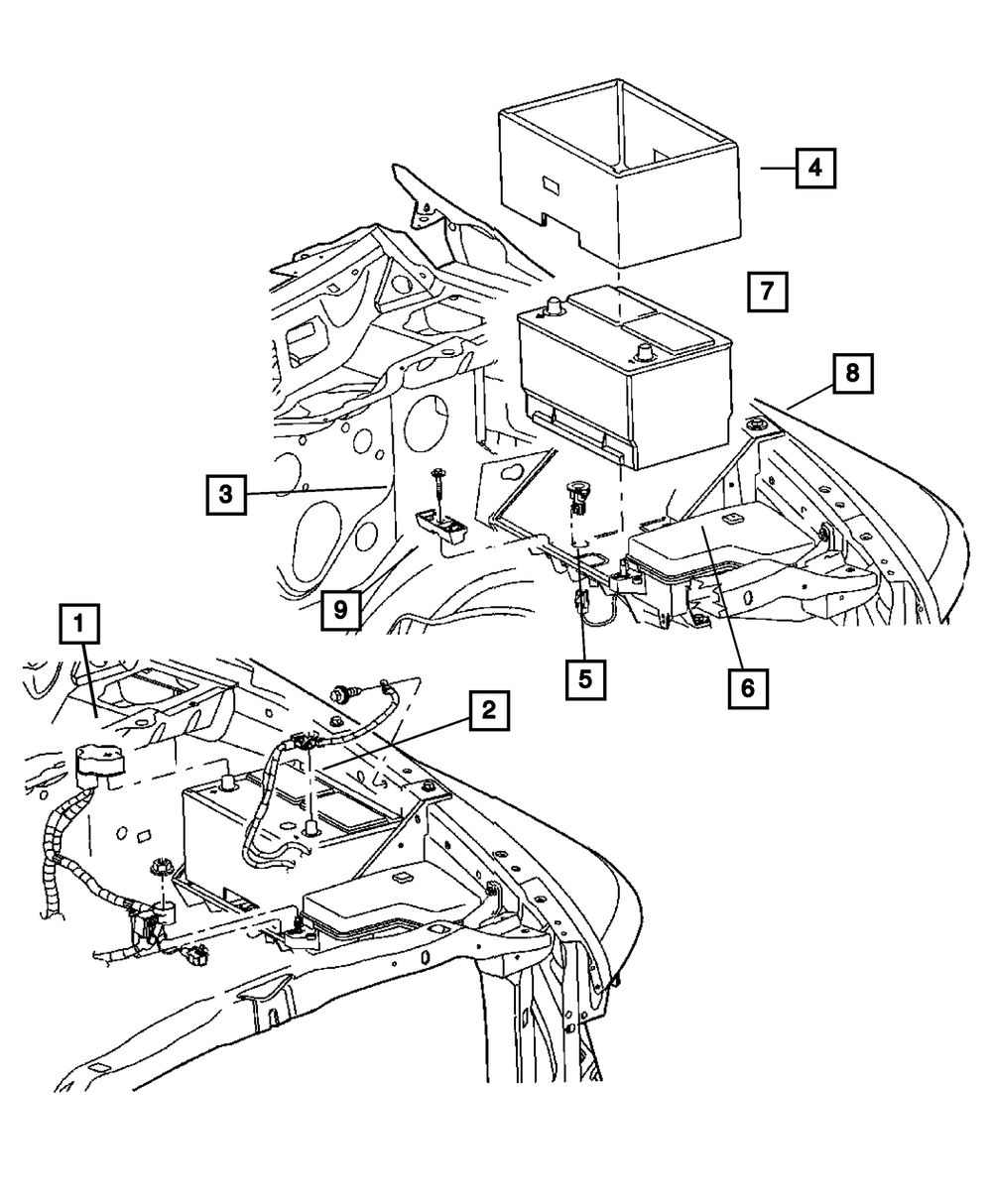 4

7

8

3

9

5

6

1

2