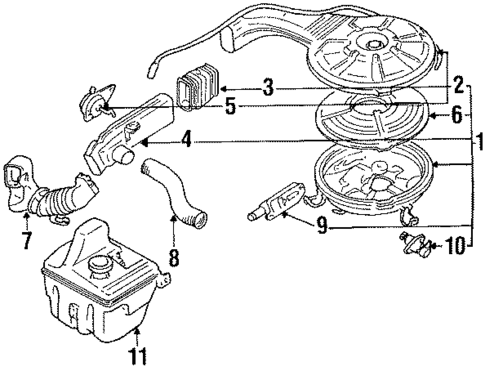 3
2
5
6
4
1
9
10
7
8
11