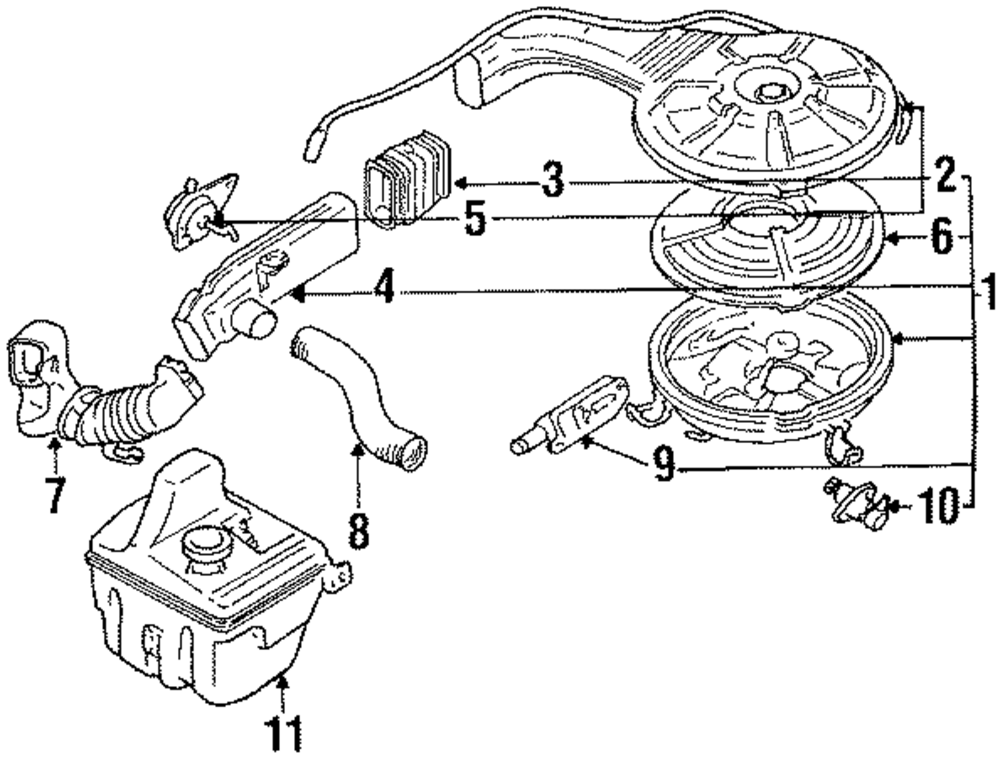 3
2
5
6
4
1
7
8
9
10
11