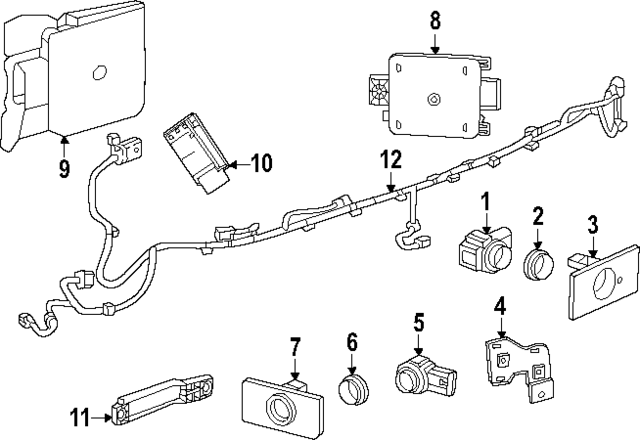 8
9
10
12
1
2
3
4
5
6
7
11