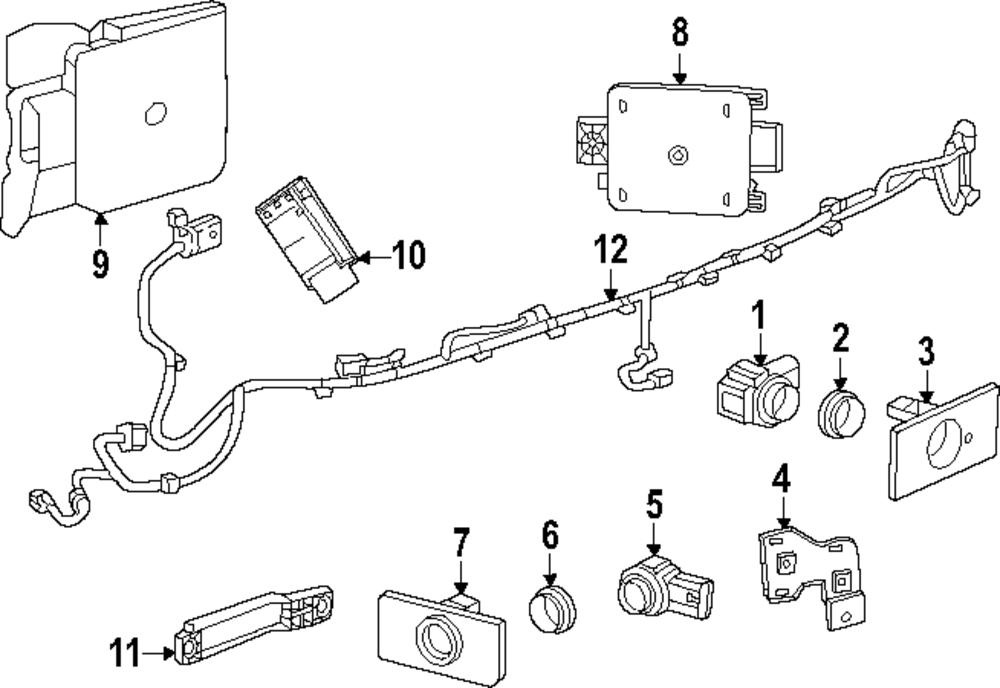 8
9
10
12
1
2
3
4
5
6
7
11