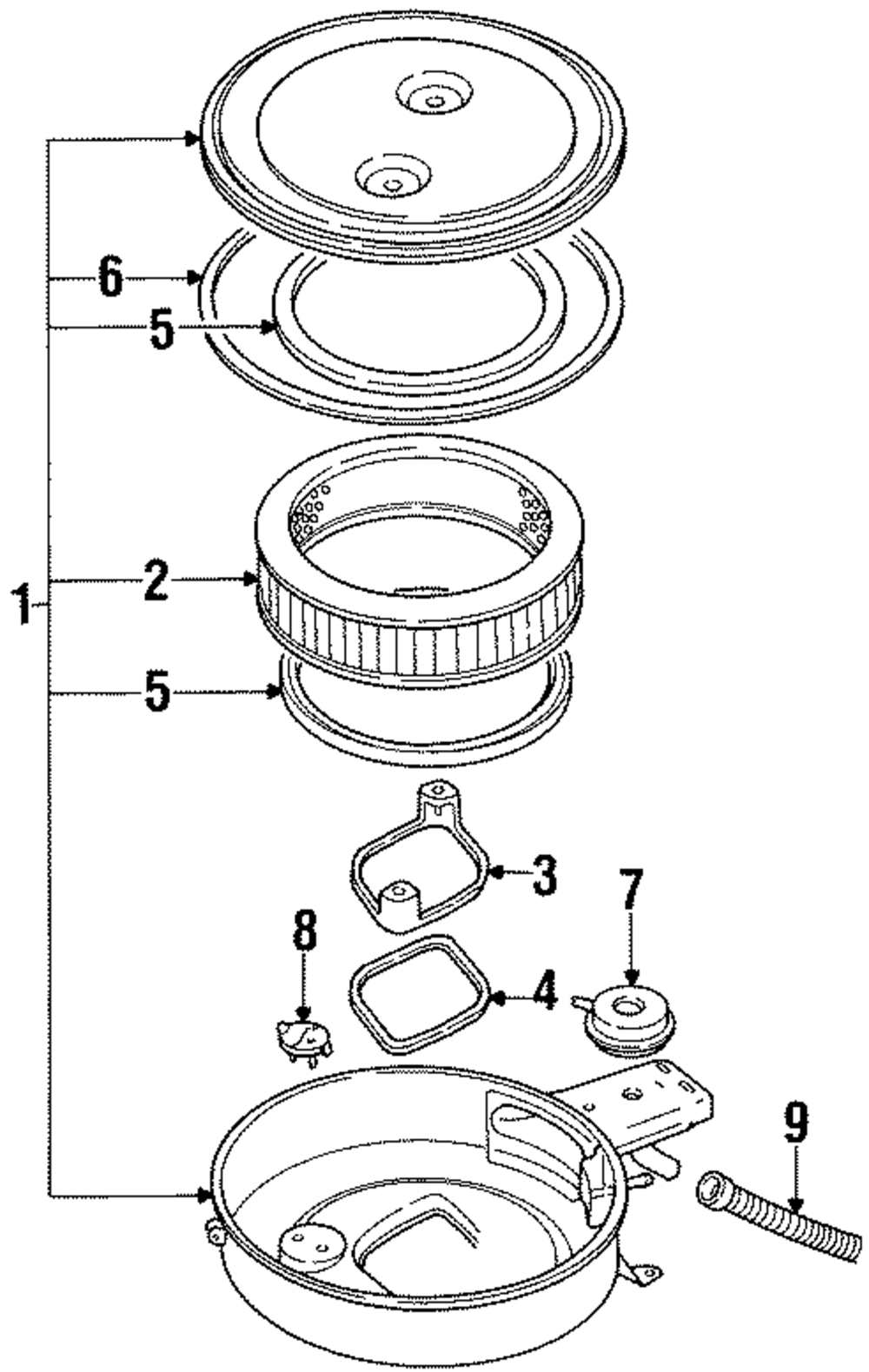 6
5
1
2
5
3
7
8
4
9