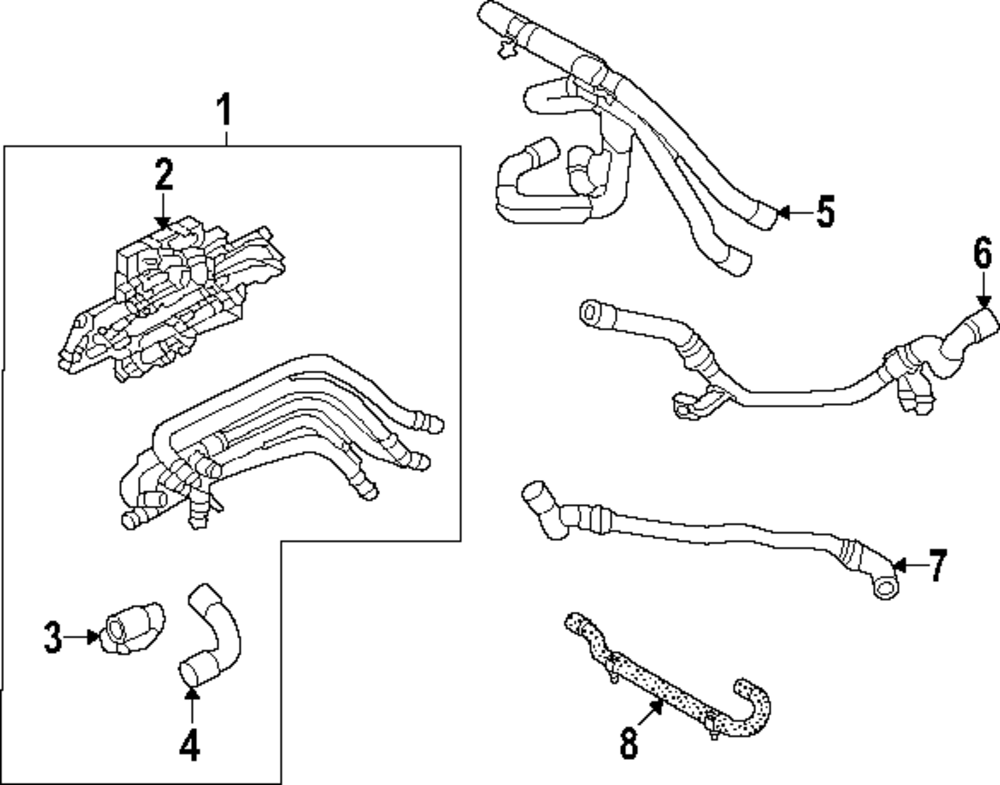 1
2
3
4
5
6
7
8