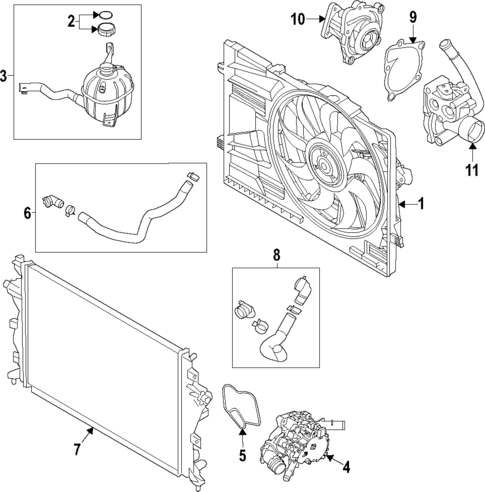 2
3
10
9
11
6
1
8
7
5
4