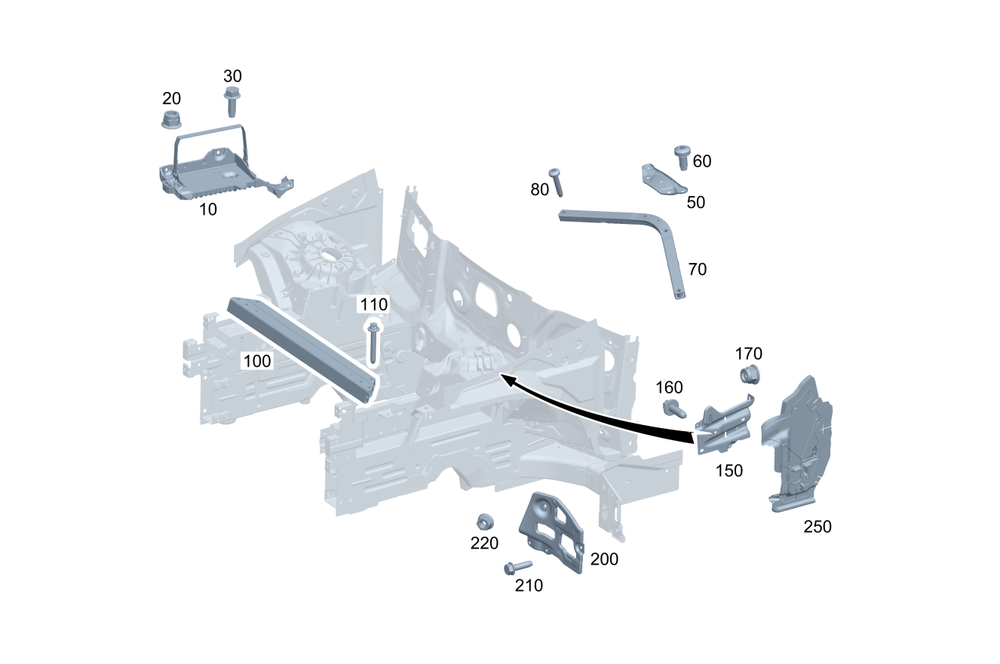 30
20
10
60
80
50
70
110
100
170
160
150
250
220
200
210