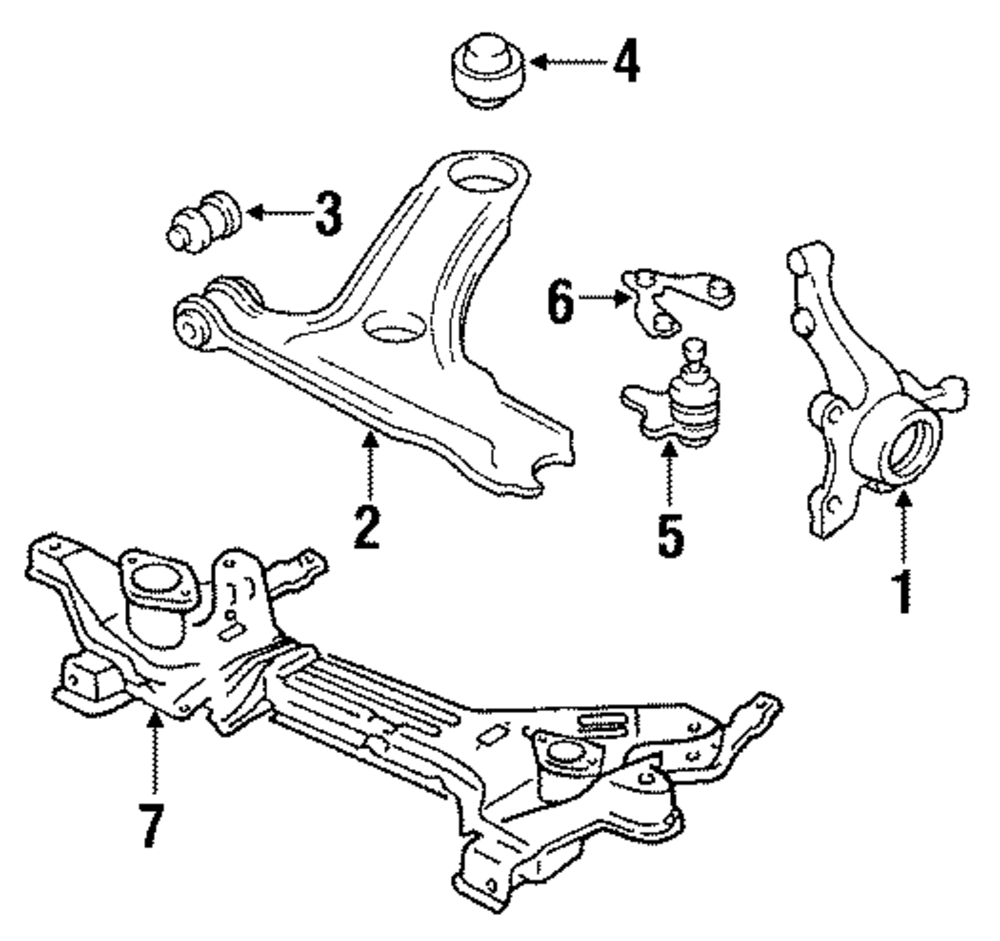 4
3
6
2
5
1
7