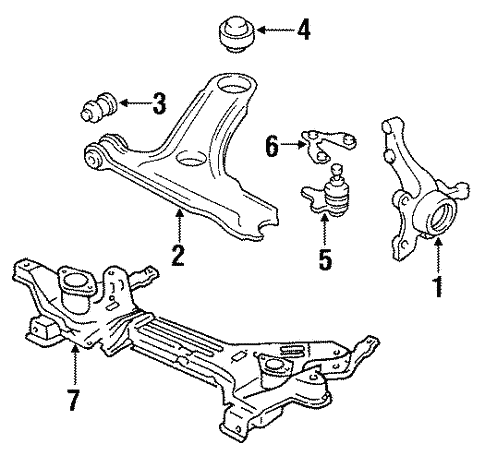 4
3
6
2
5
1
7