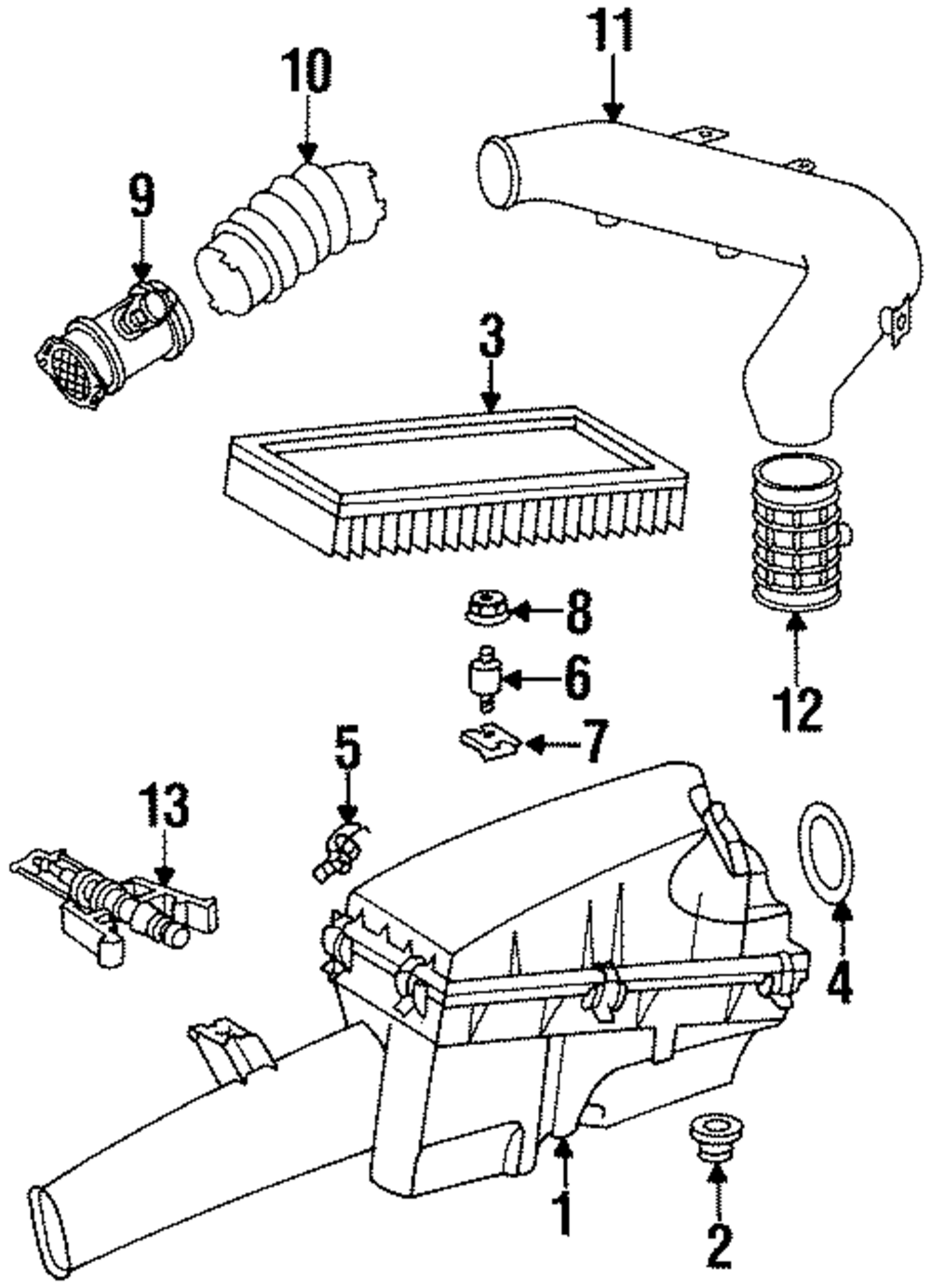 11
10
9
3
8
6
12
7
5
13
4
1
2